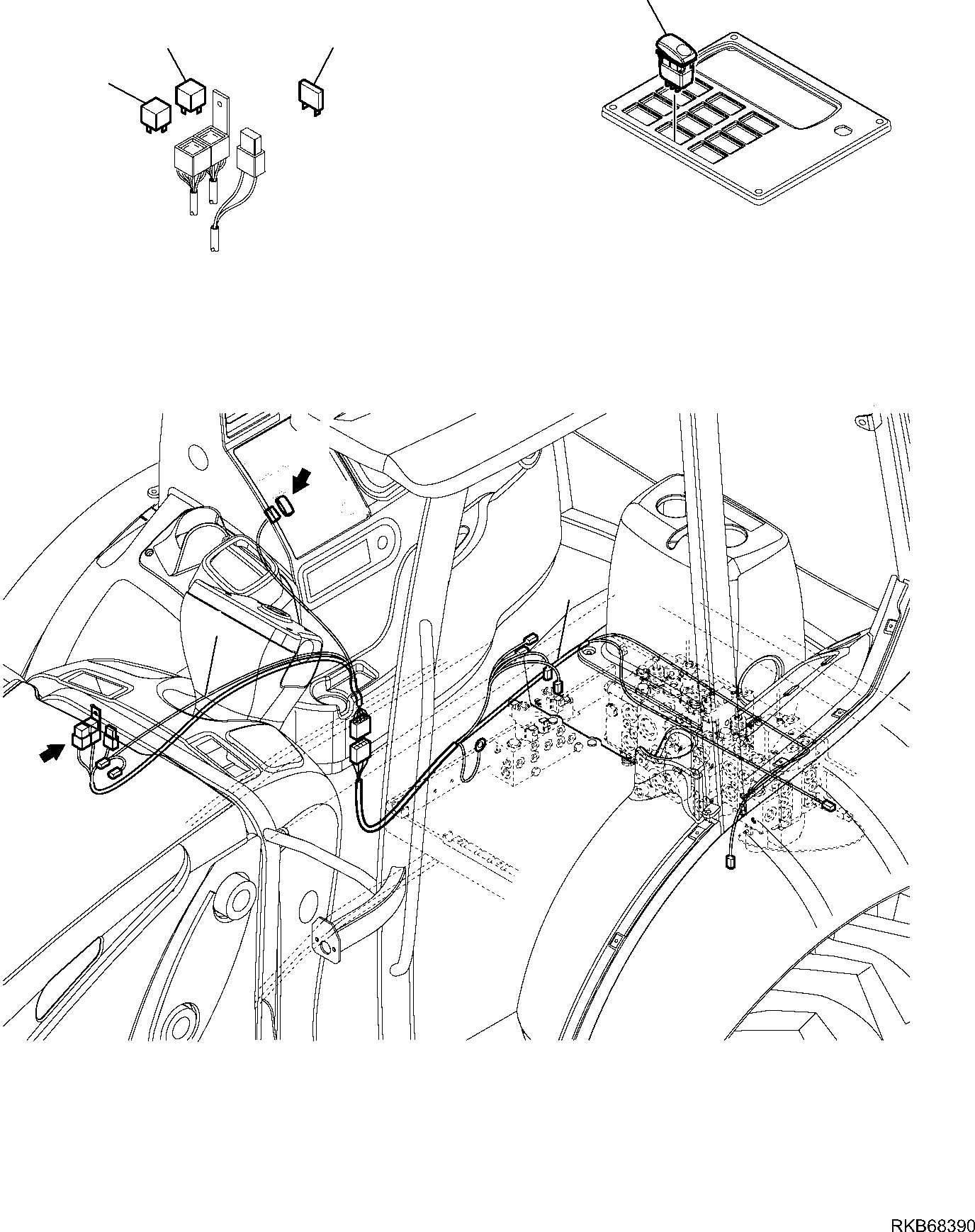 RKB68390