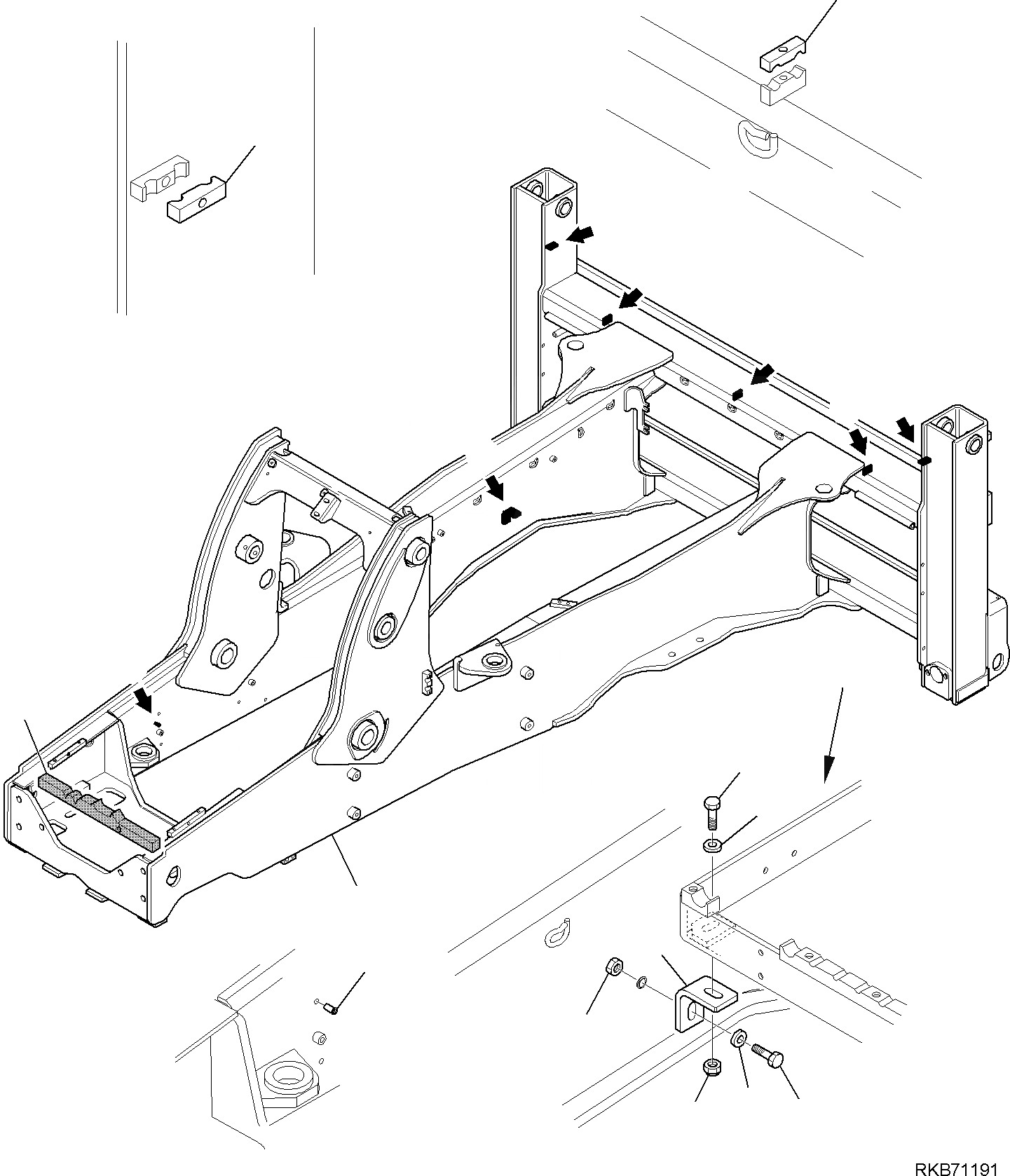 RKB71191