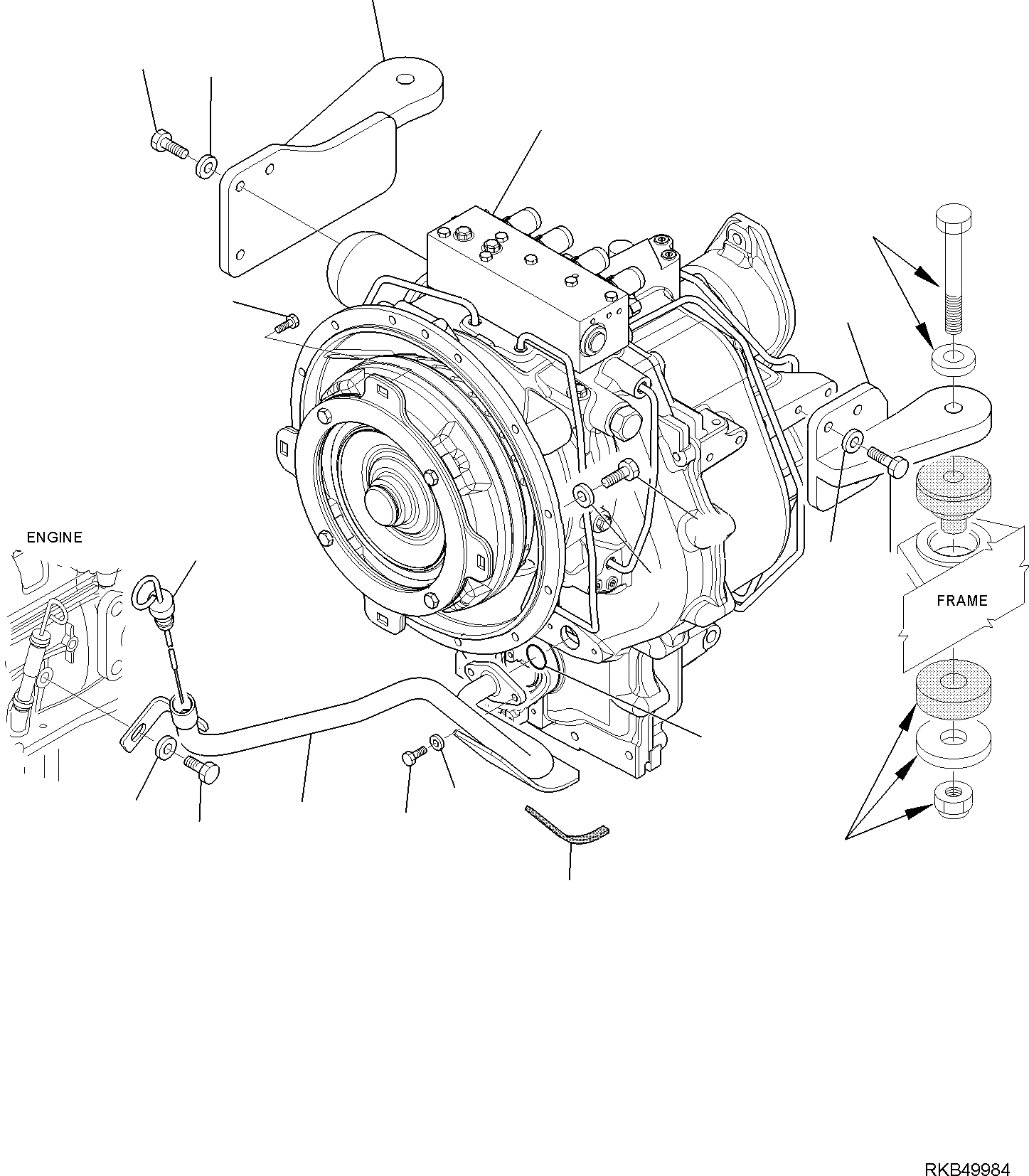 ENGINE

FRAME

RKB49984