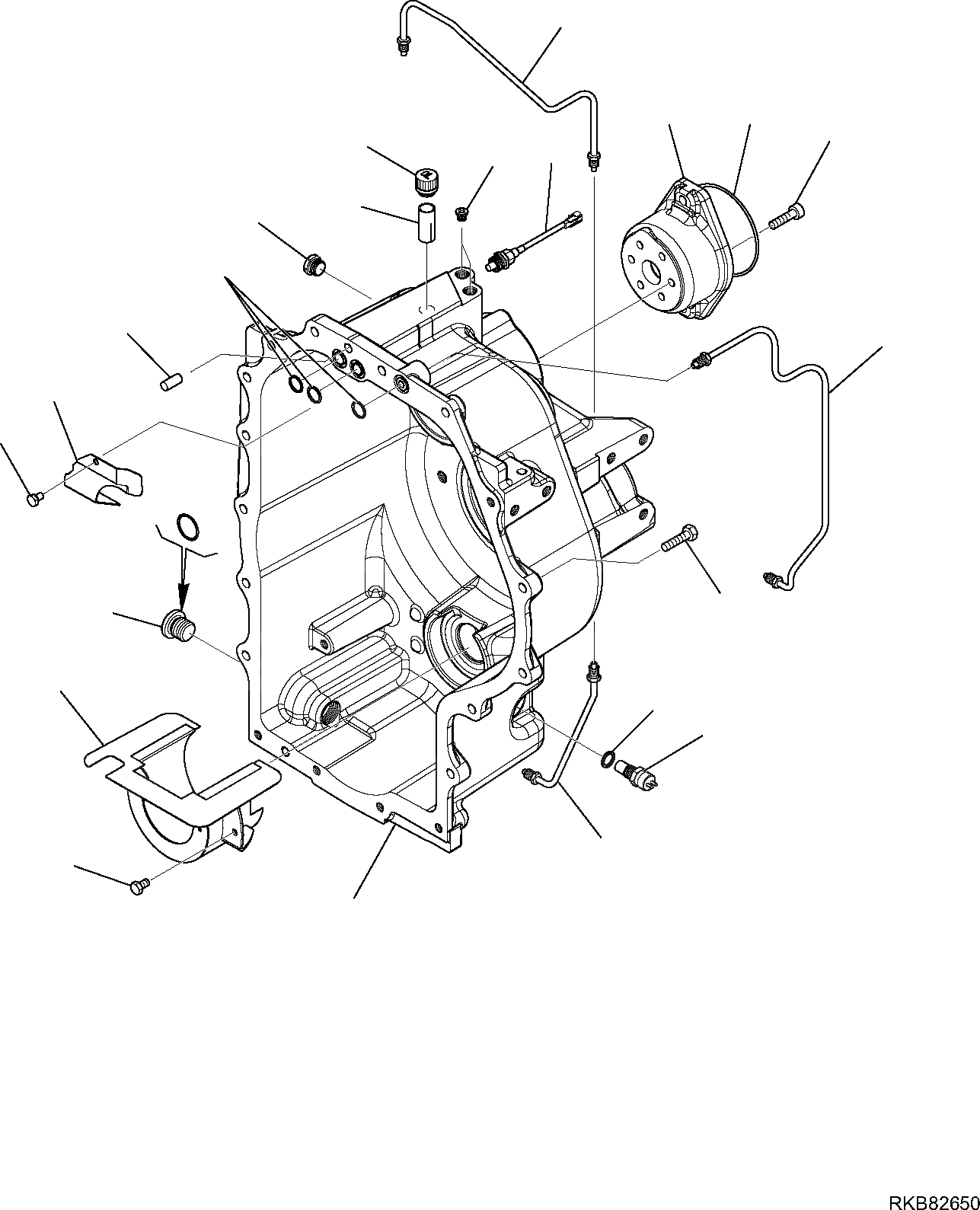 RKB82650