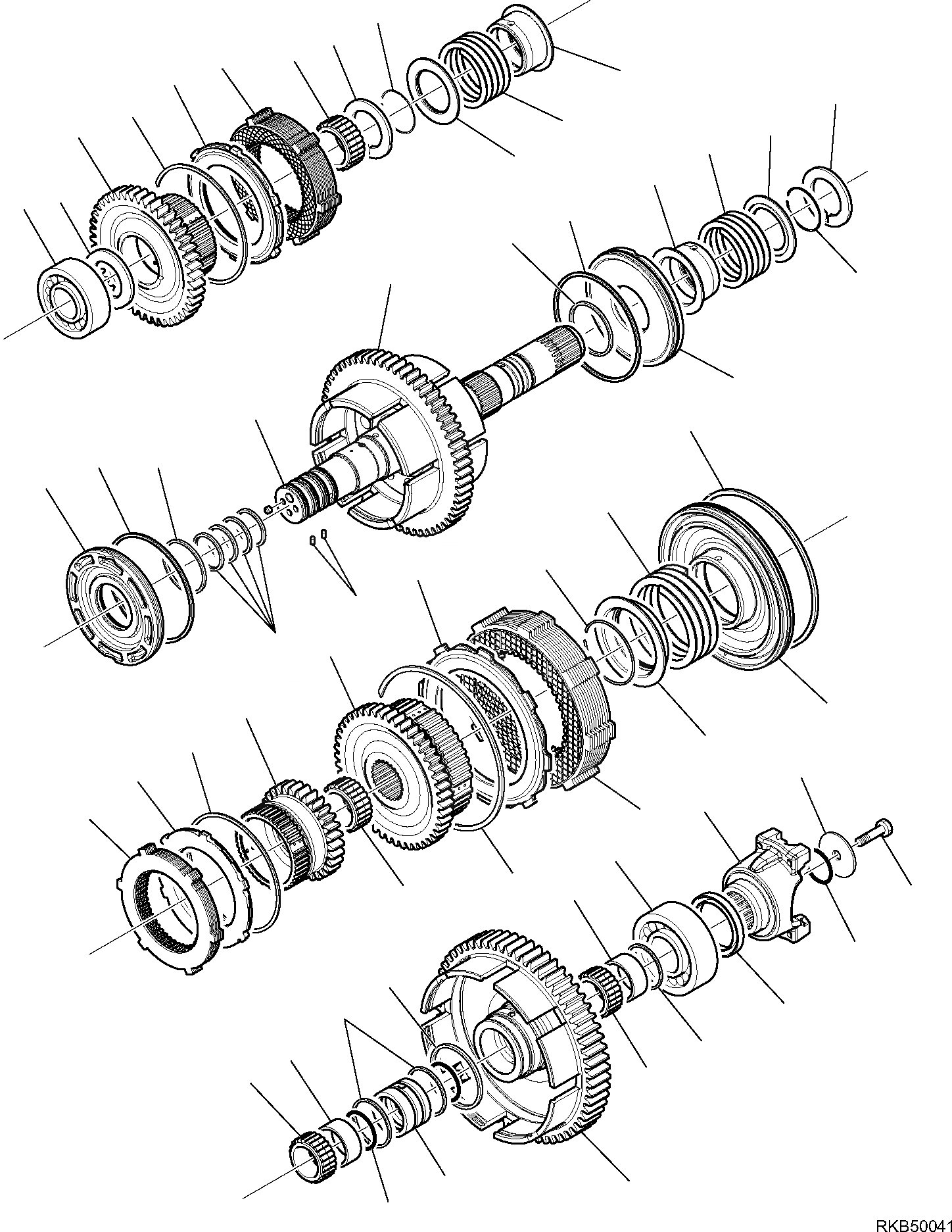 RKB50041