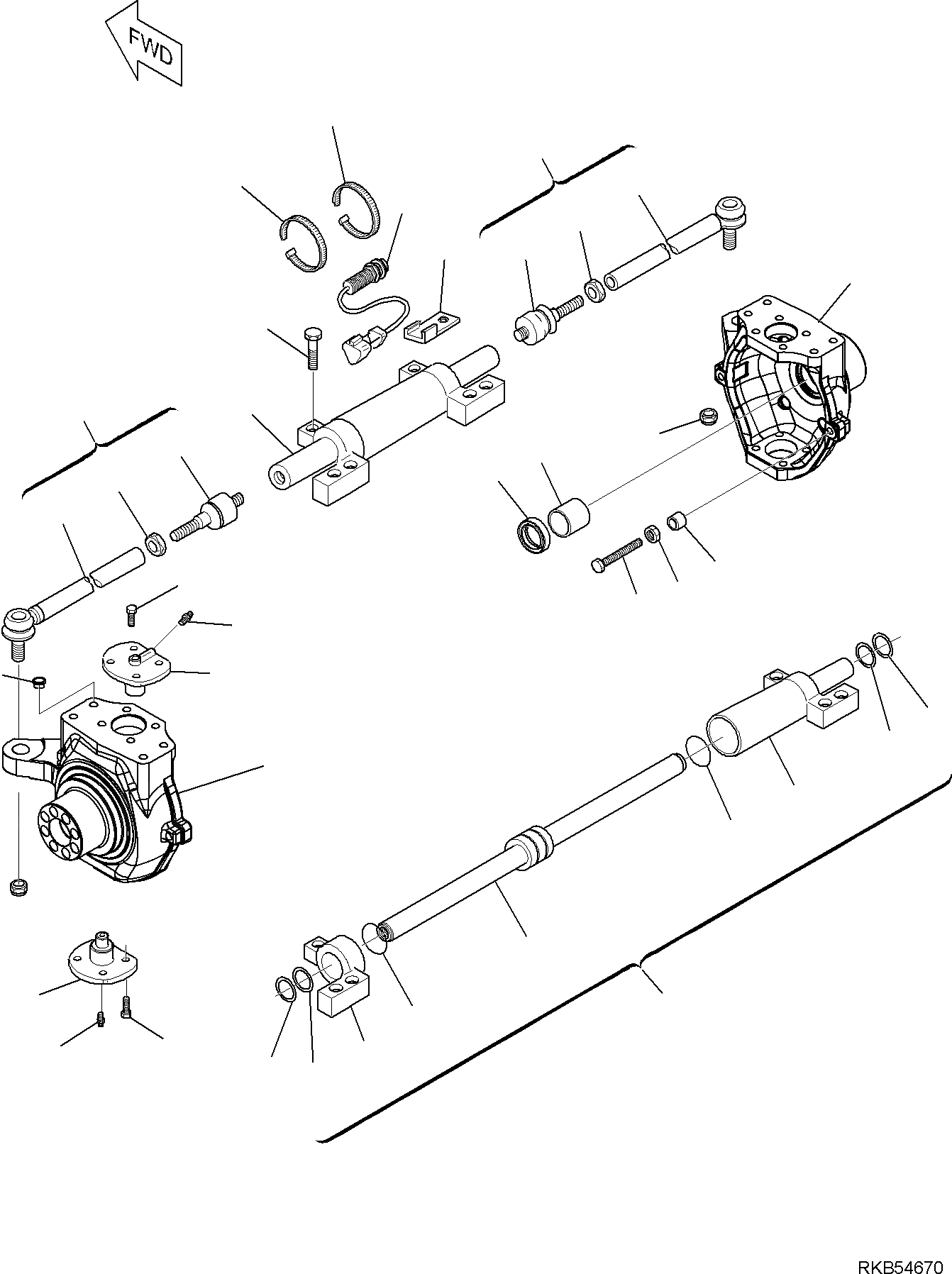 FWD

RKB54670