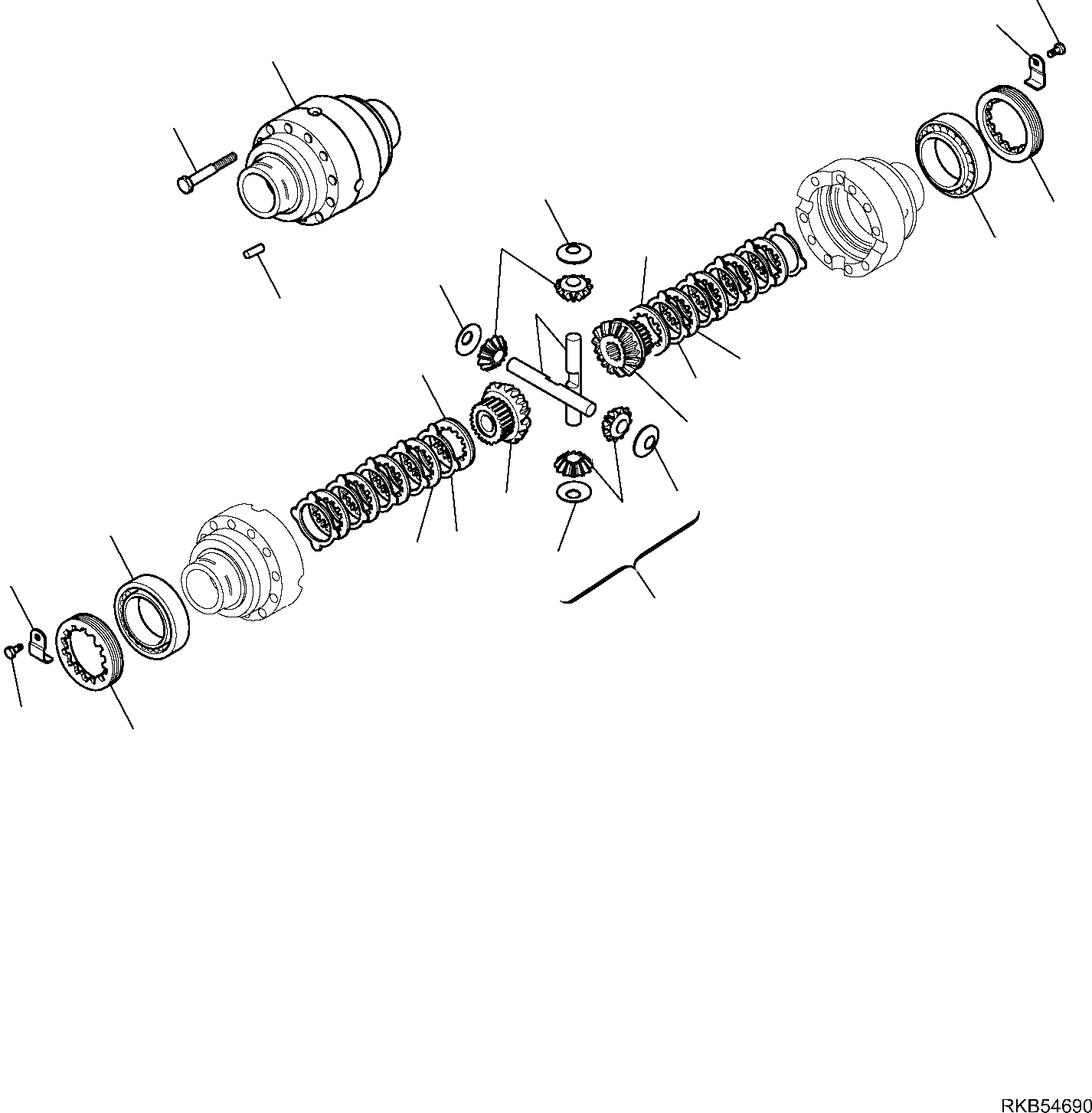 RKB54690