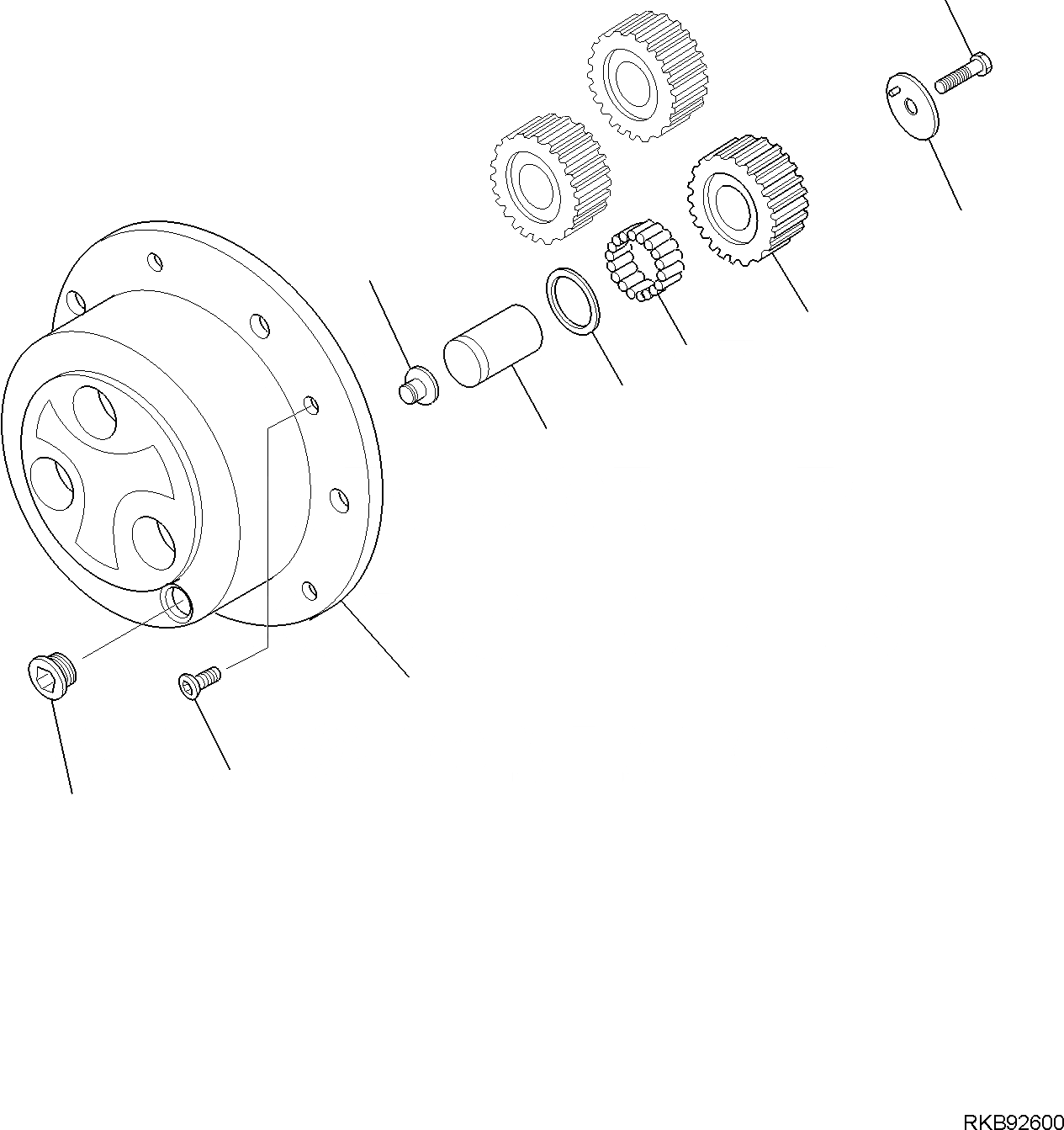 RKB92600