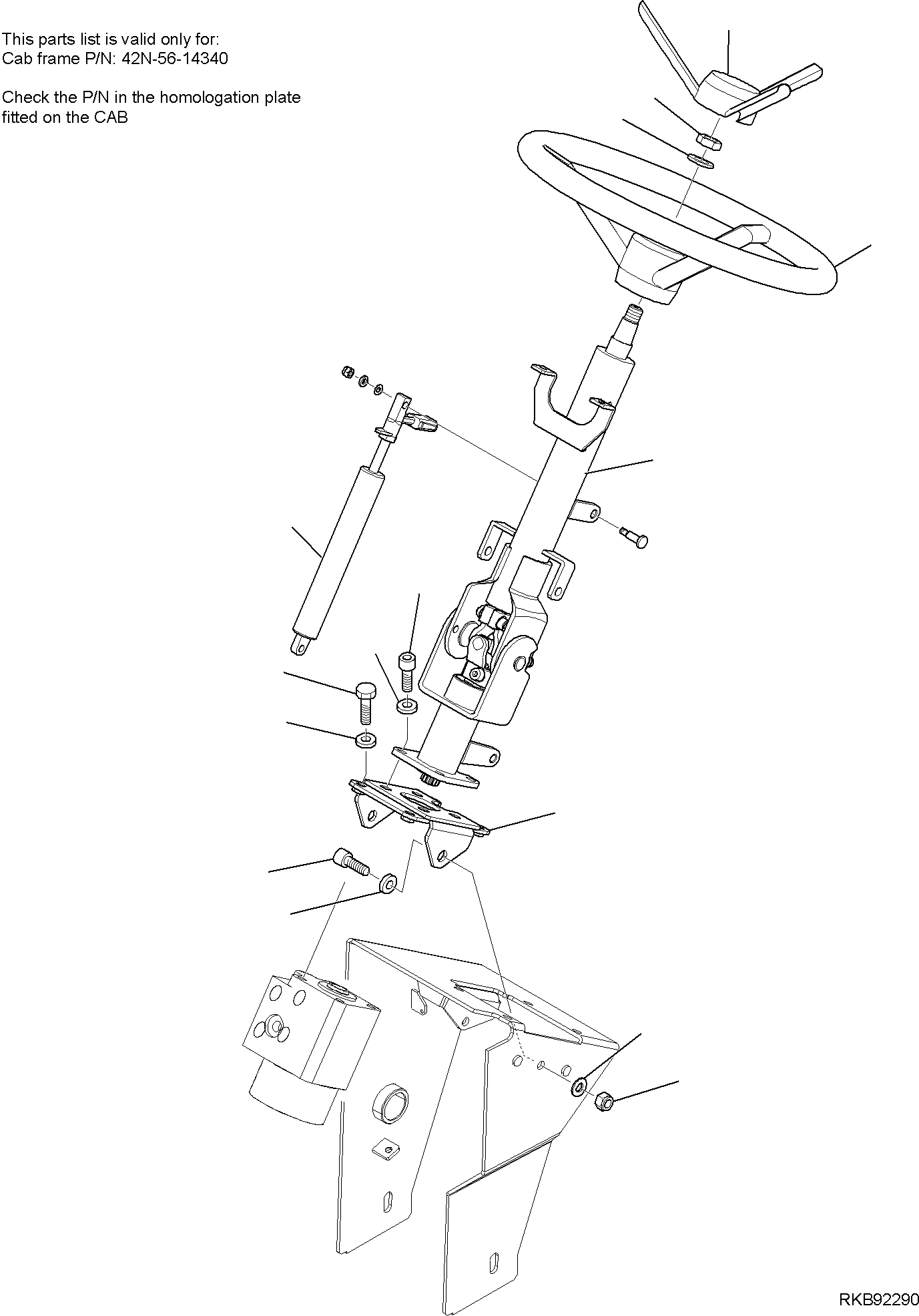 This parts list is valid only for:
Cab frame P/N: 42N-56-14340

Check the P/N in the homologation plate fitted on the CAB

RKB92290