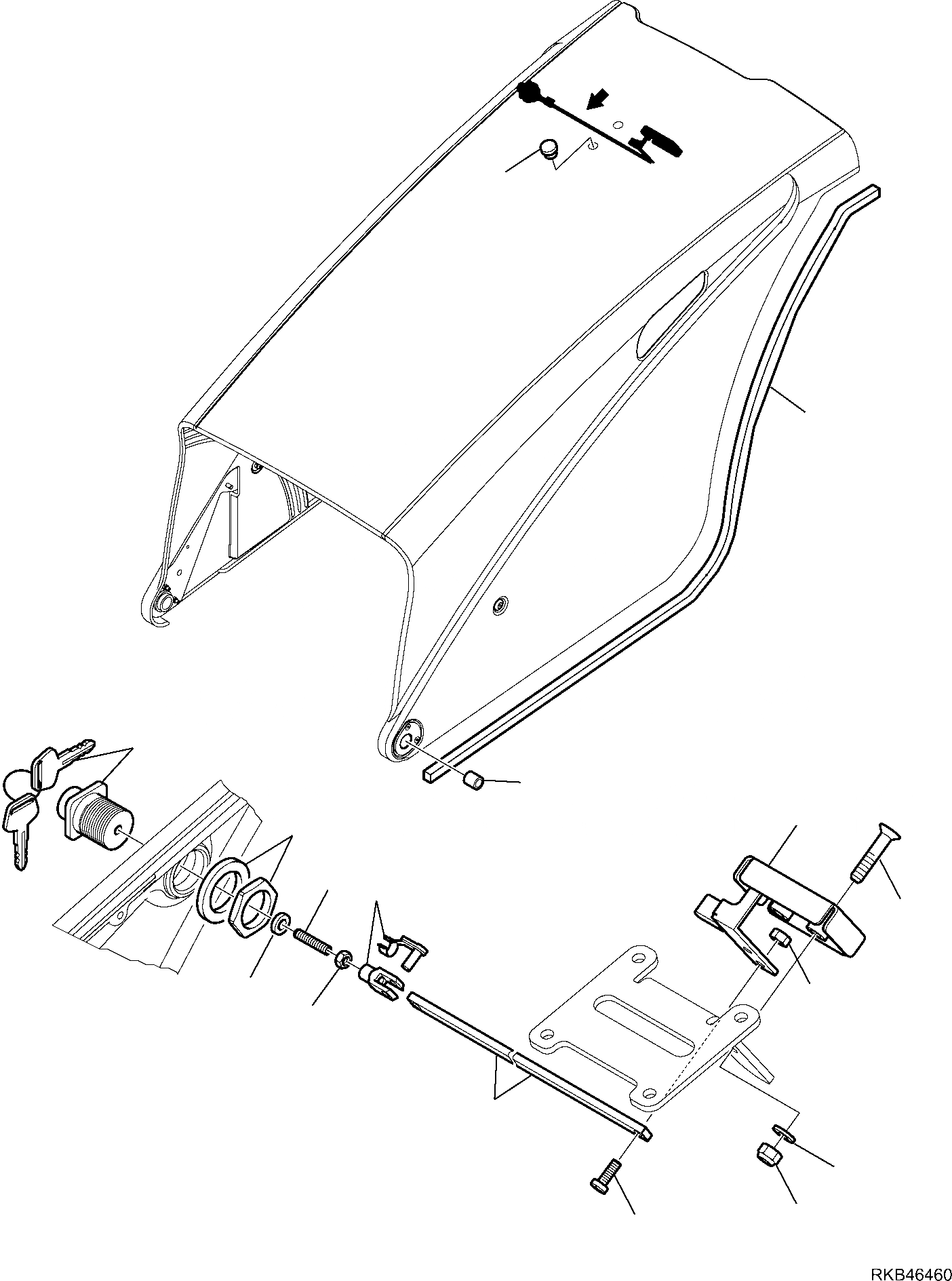 RKB46460