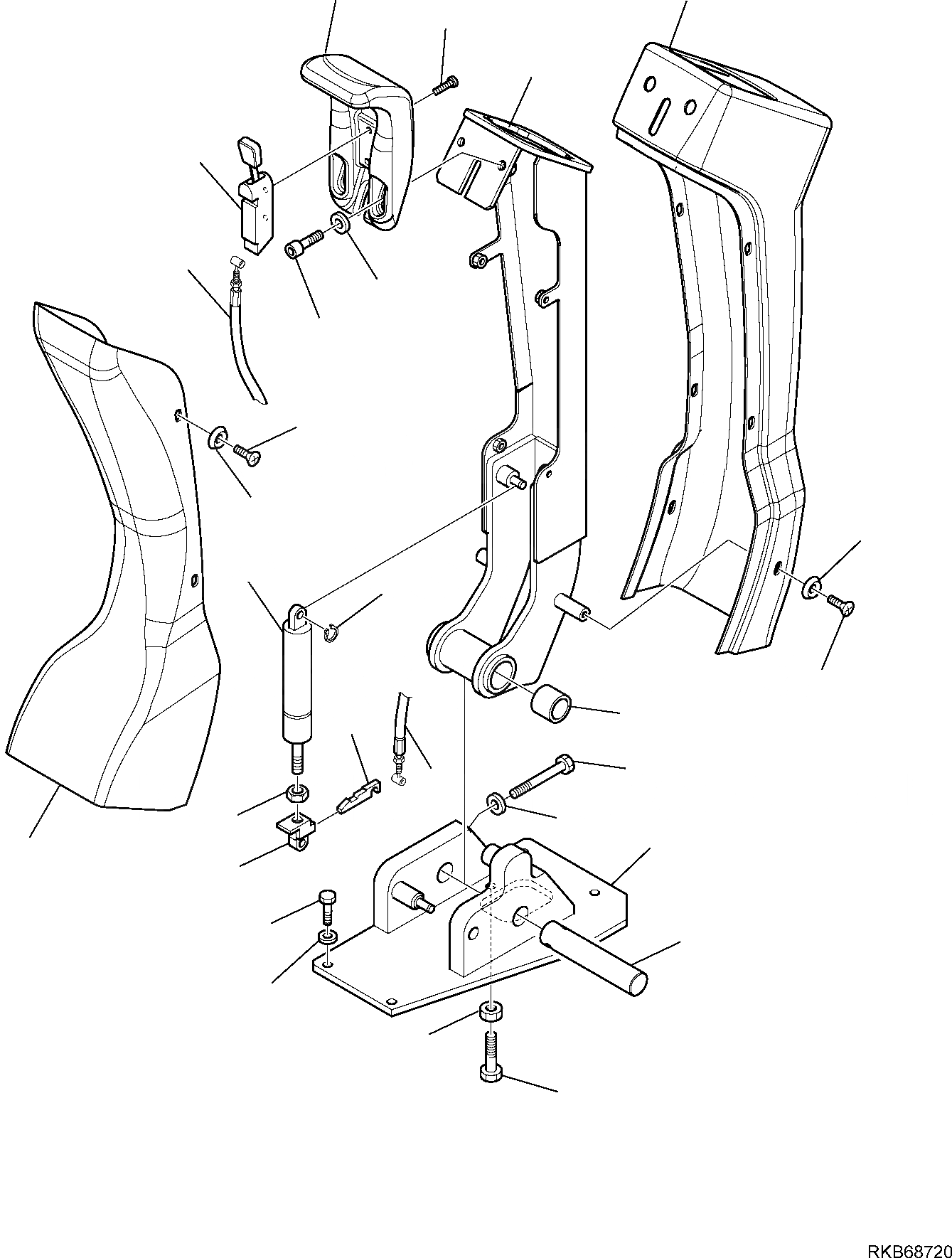 RKB68720