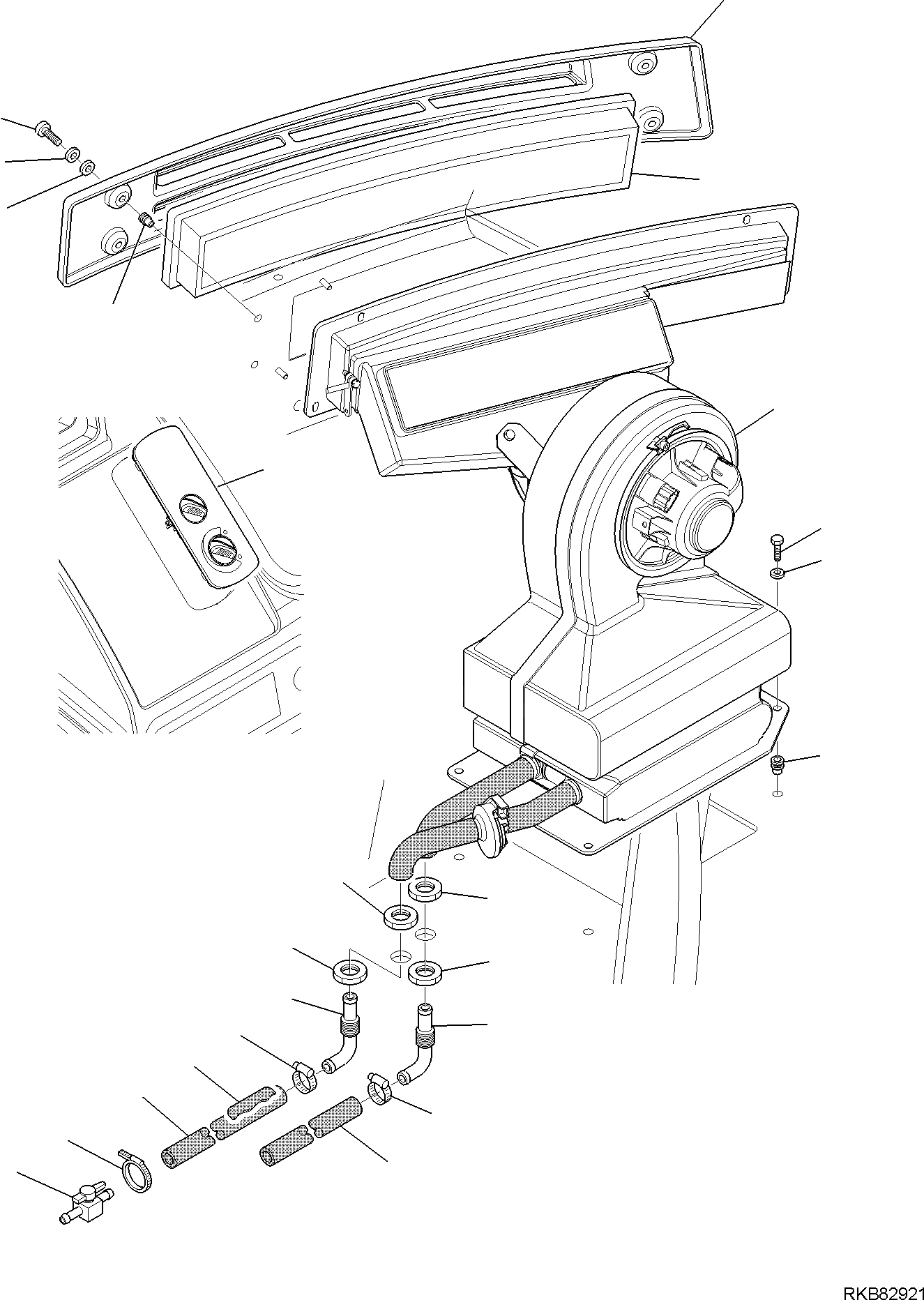 RKB82921