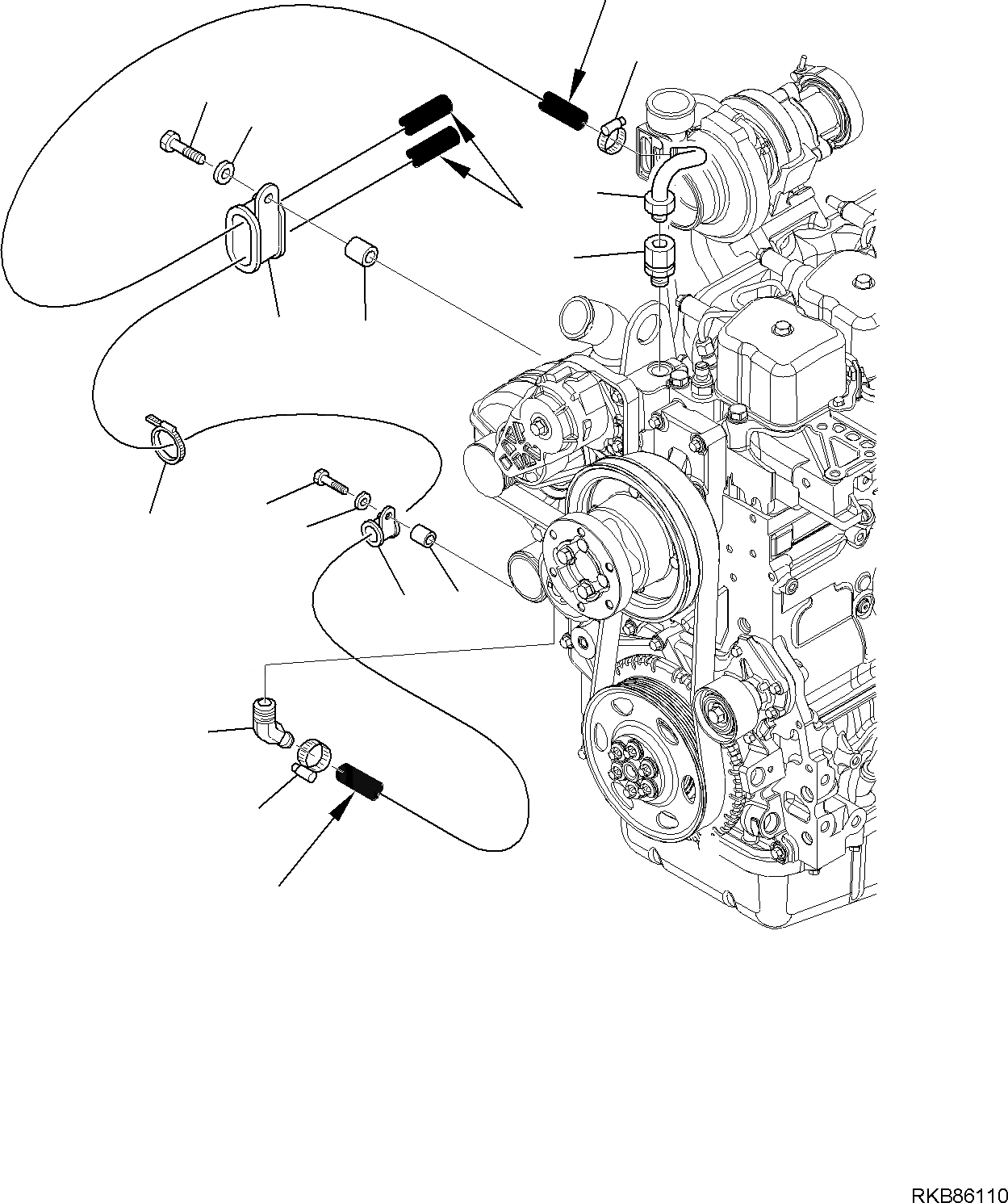 RKB86110