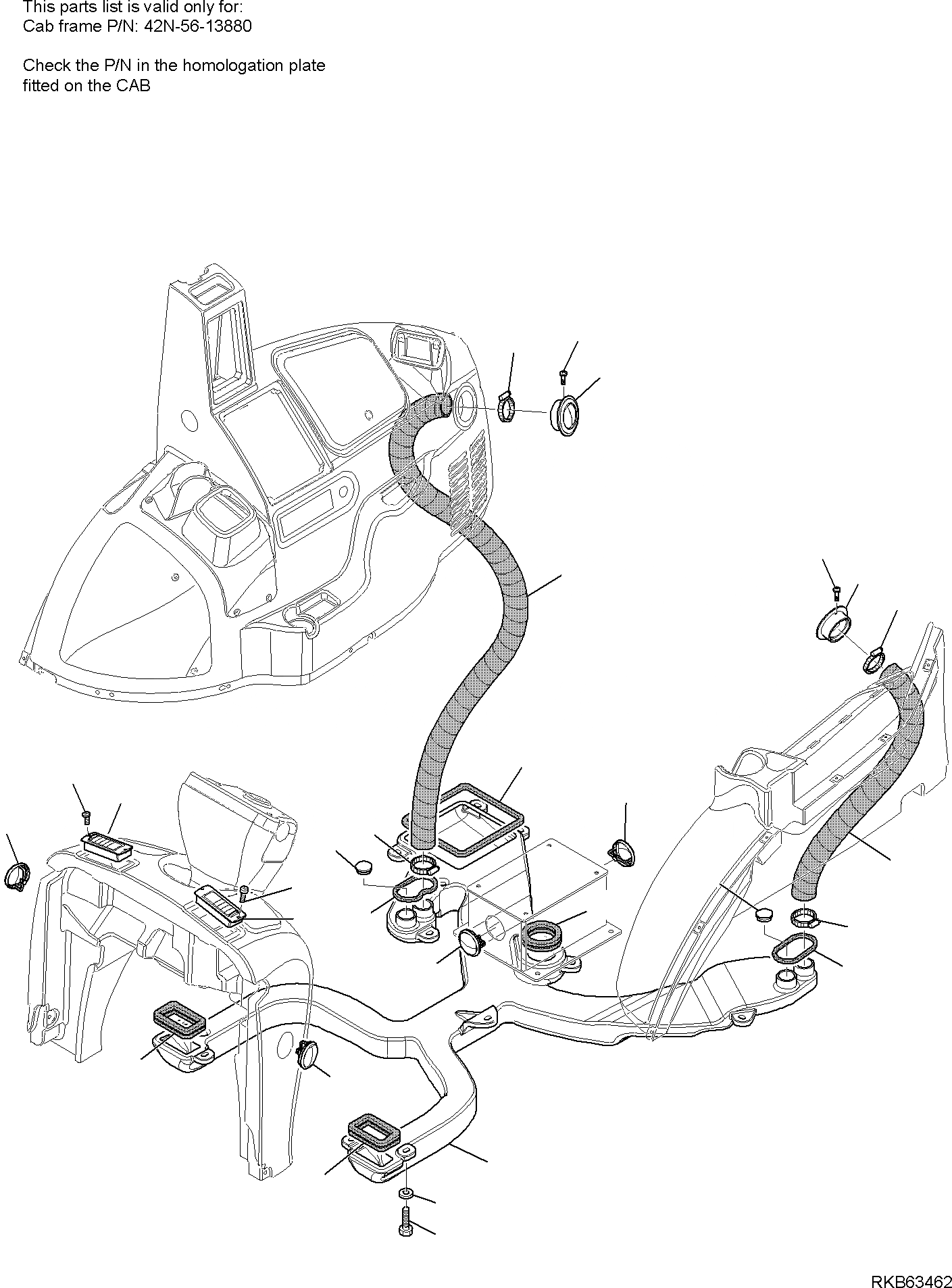 This parts list is valid only for:
Cab frame P/N: 42N-56-13880

Check the P/N in the homologation plate fitted on the CAB

RKB63462