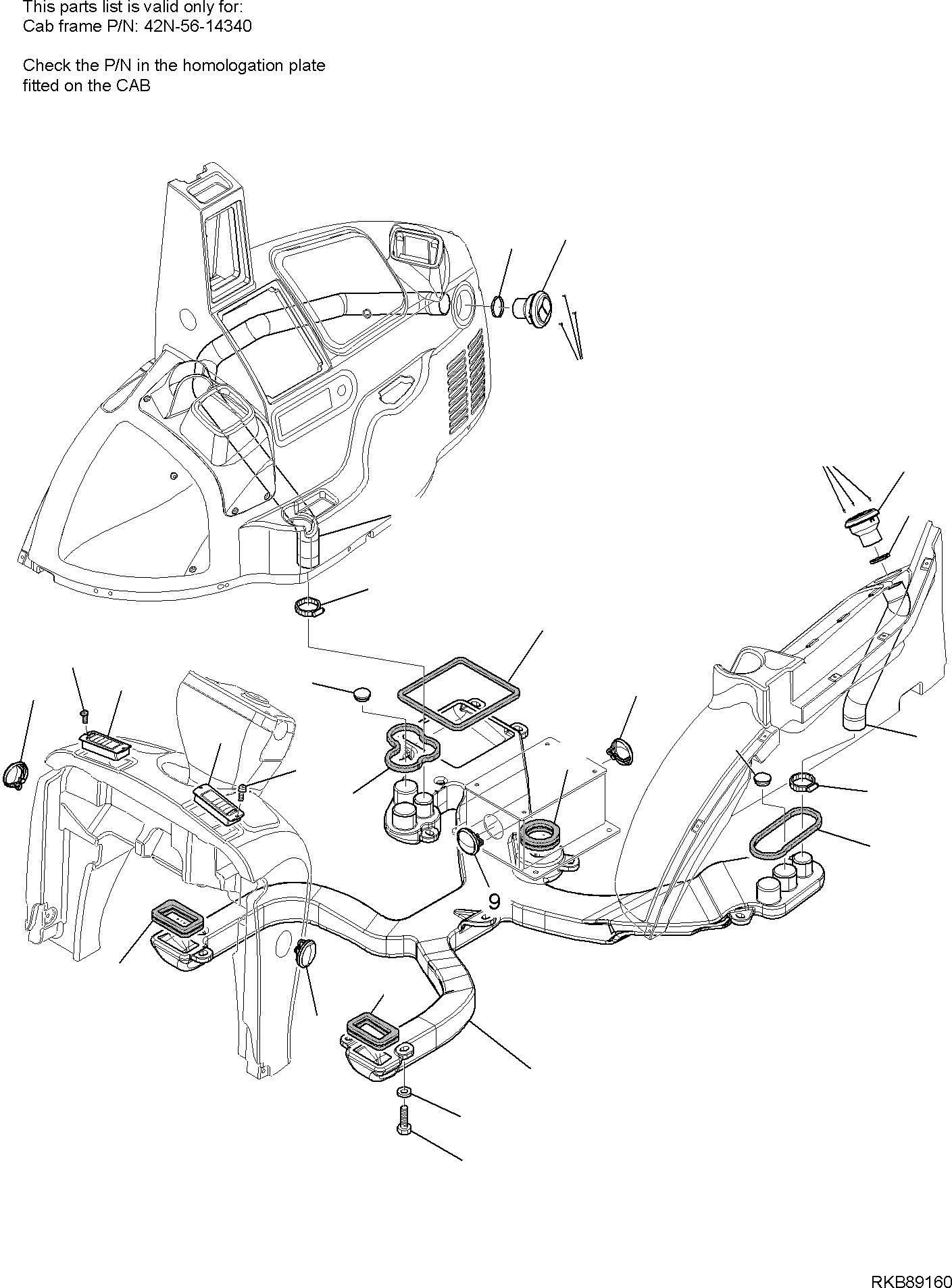 This parts list is valid only for:
Cab frame P/N: 42N-56-14340

Check the P/N in the homologation plate fitted on the CAB

9

RKB89160