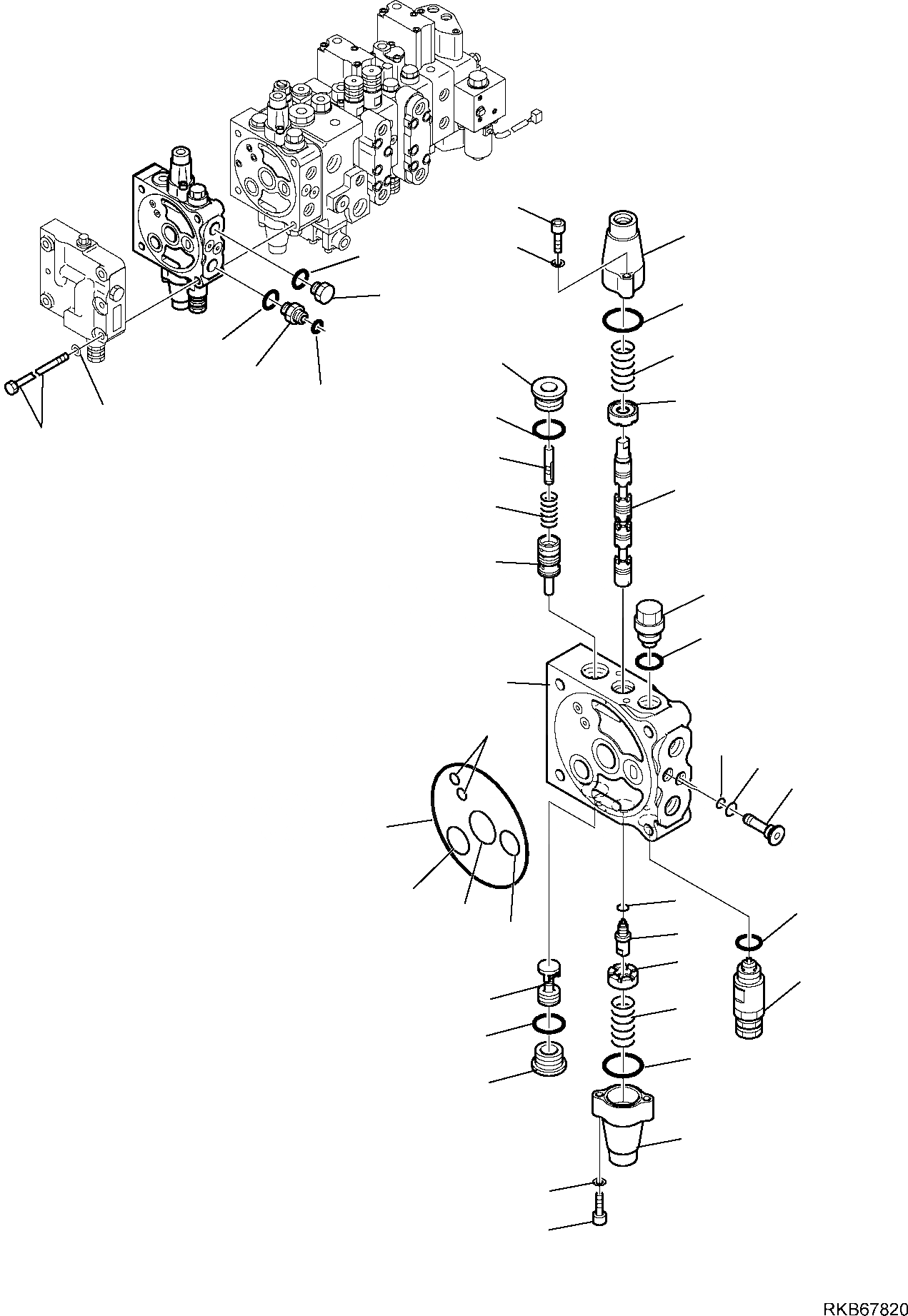 RKB67820