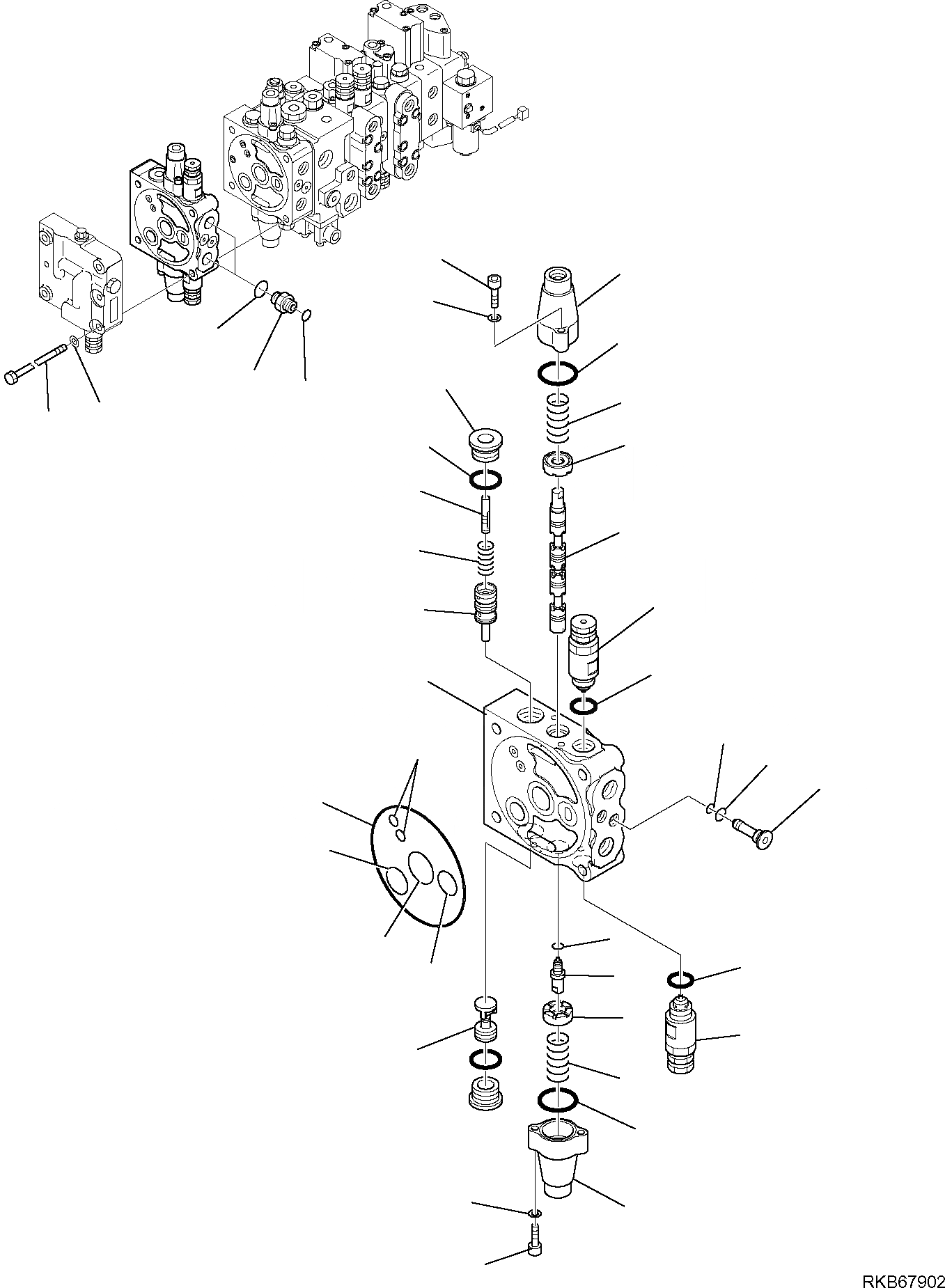 RKB67902