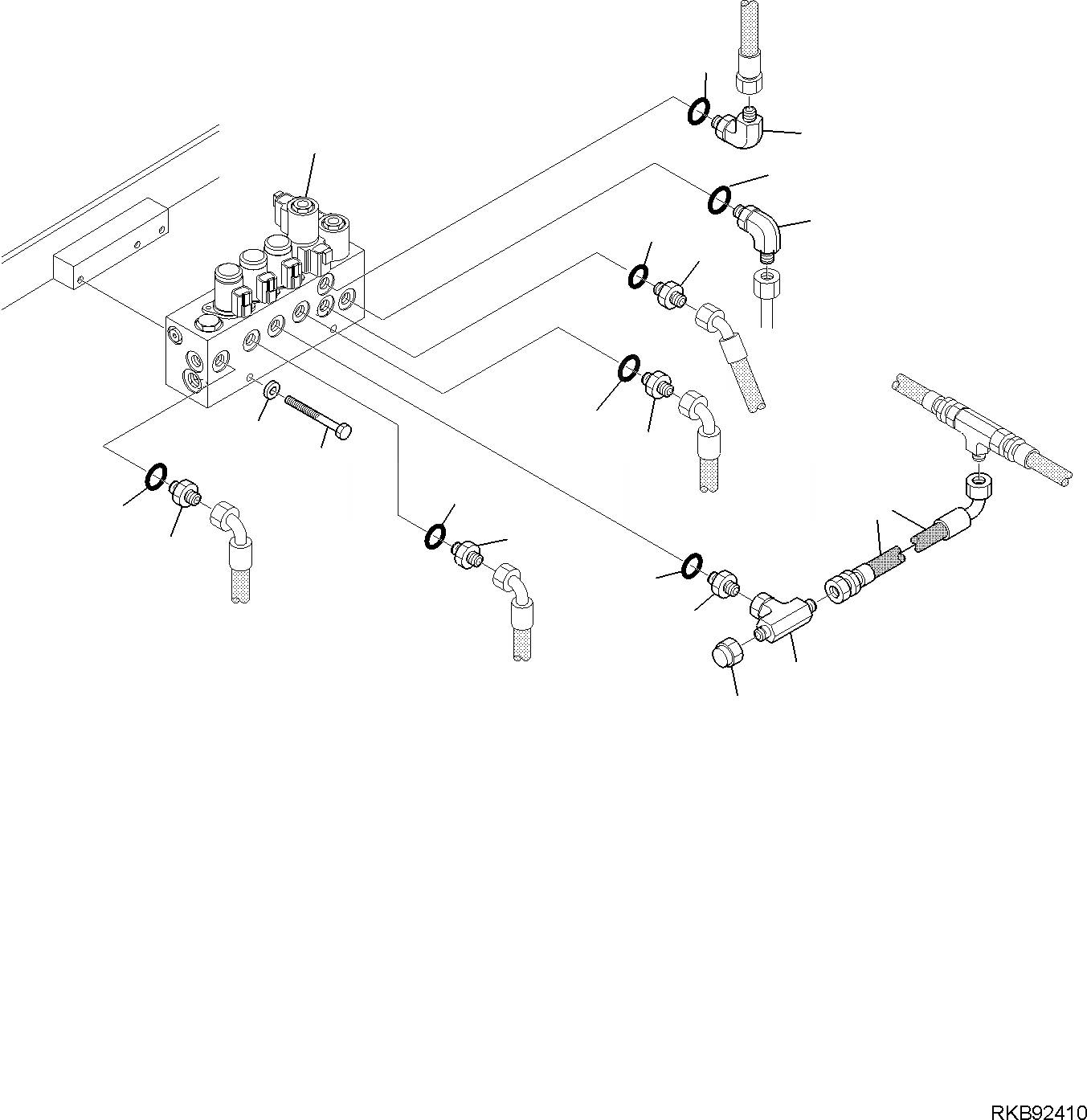 RKB92410