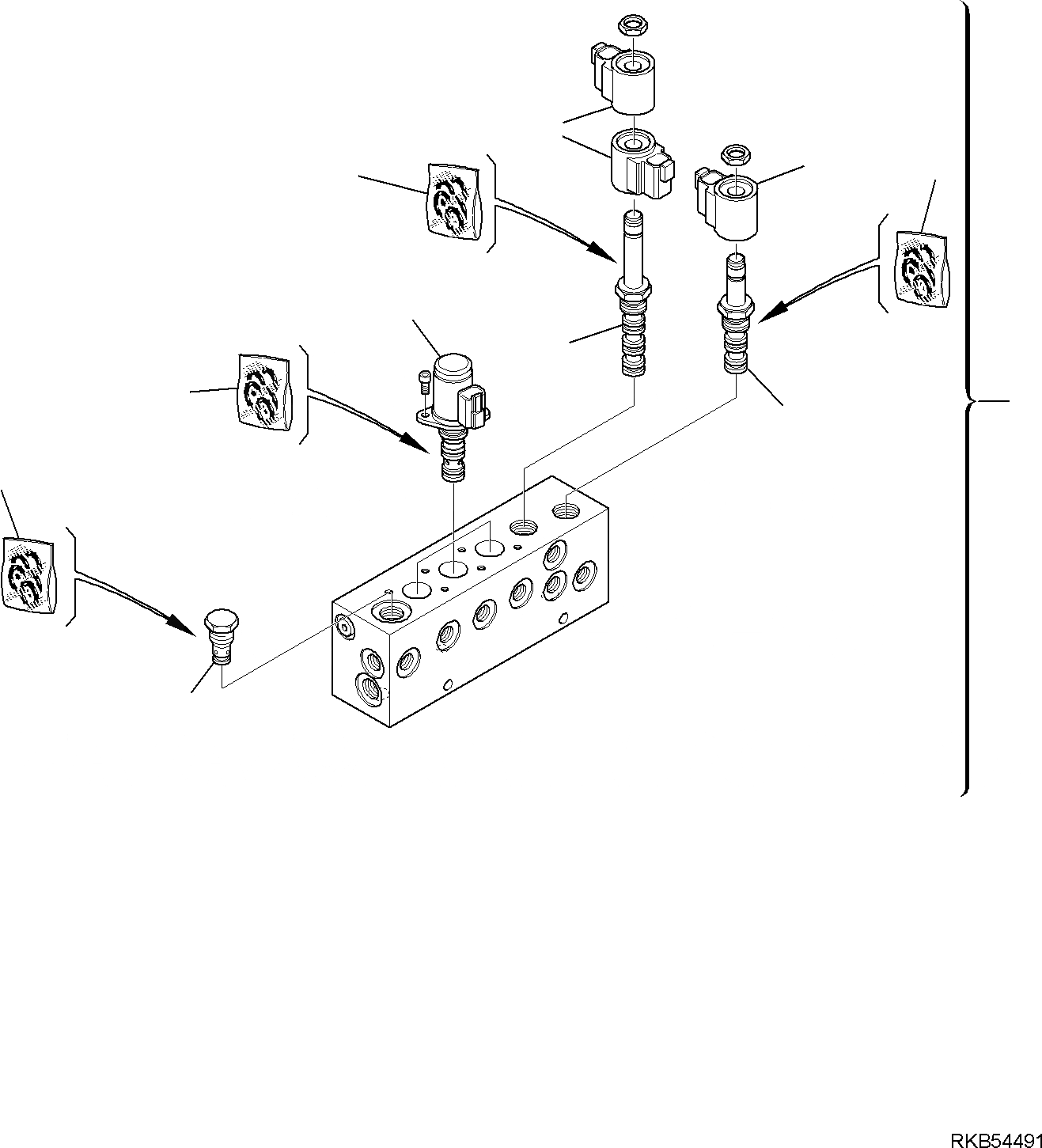 RKB54491