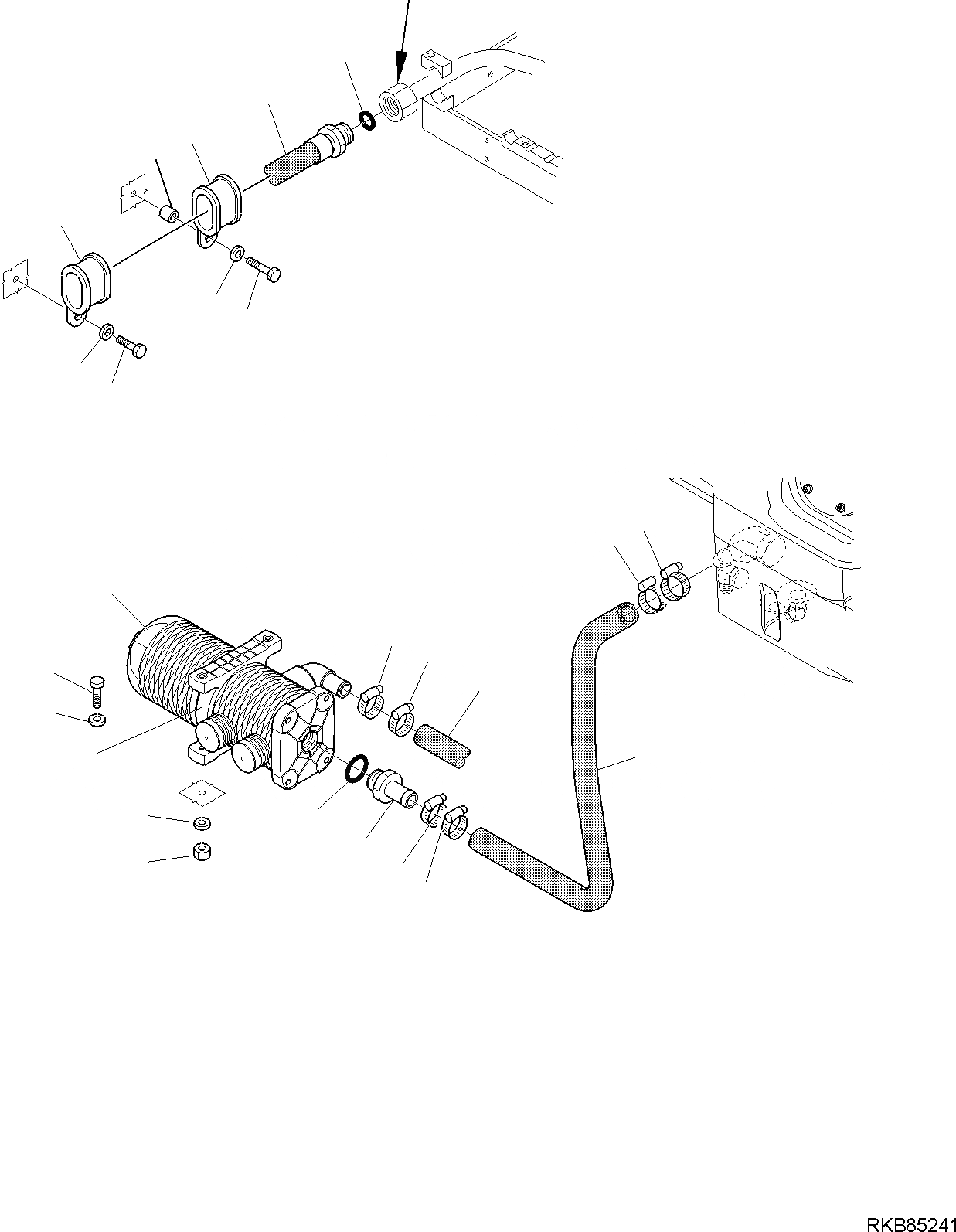 RKB85241