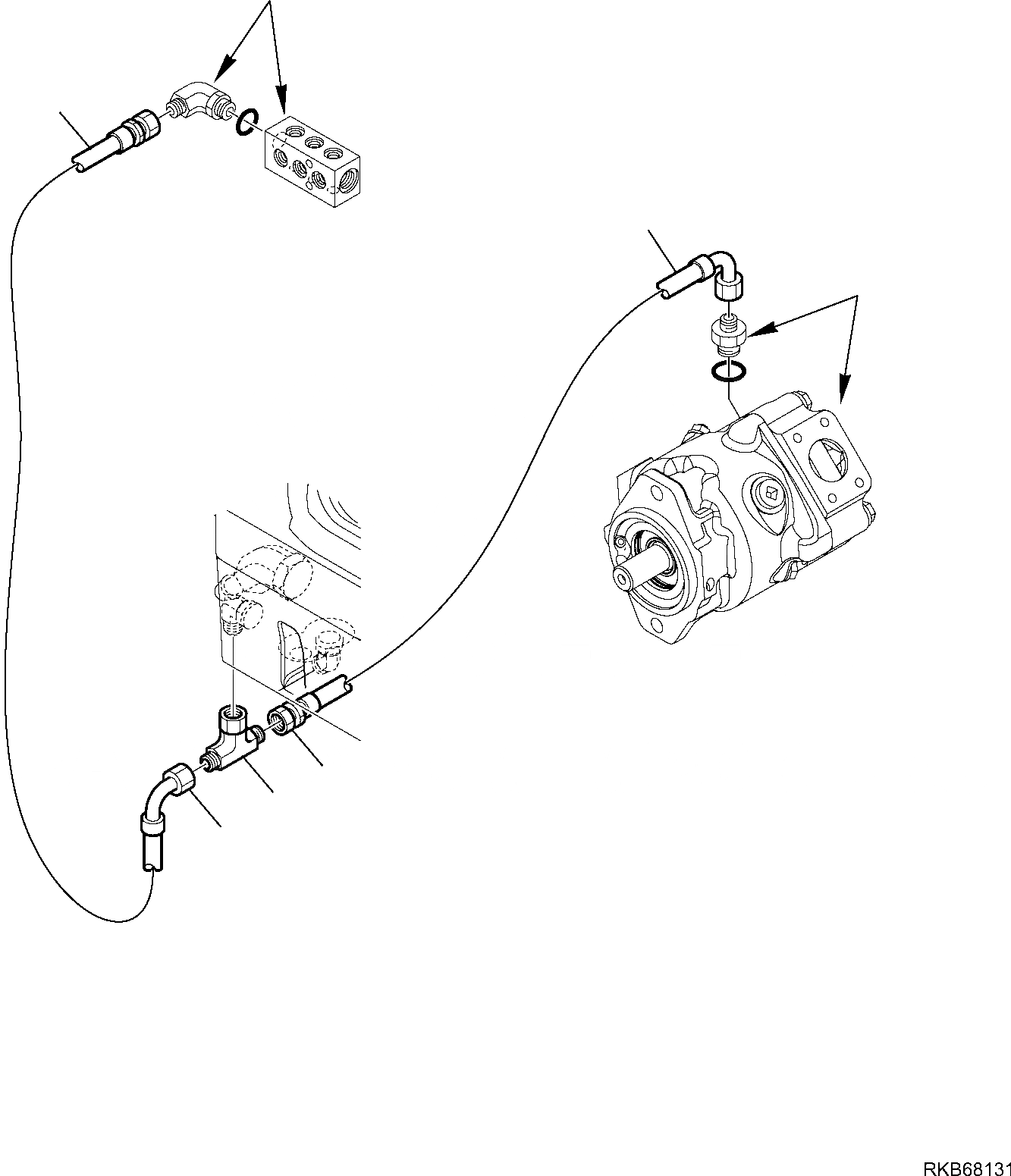 RKB68131