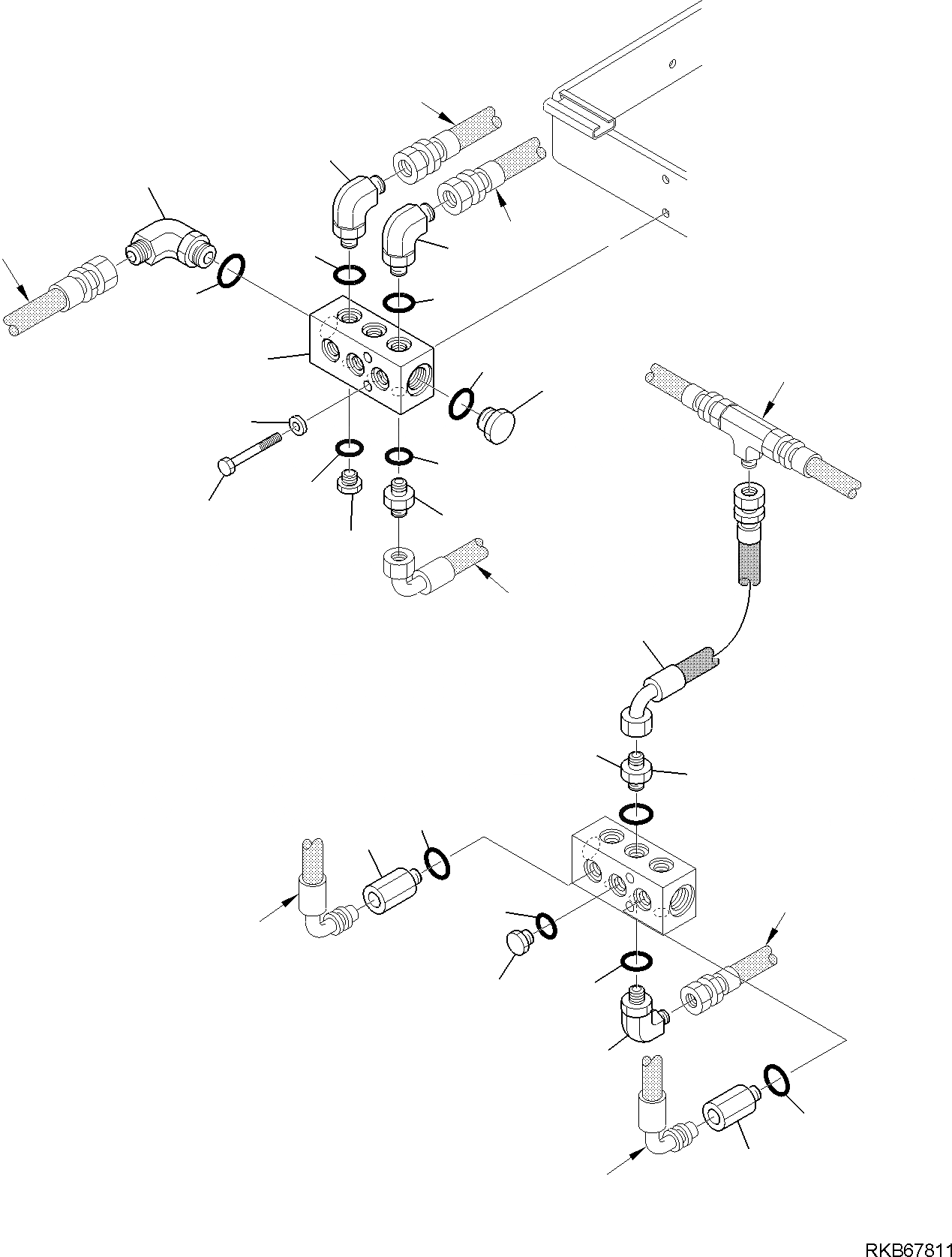 RKB67811