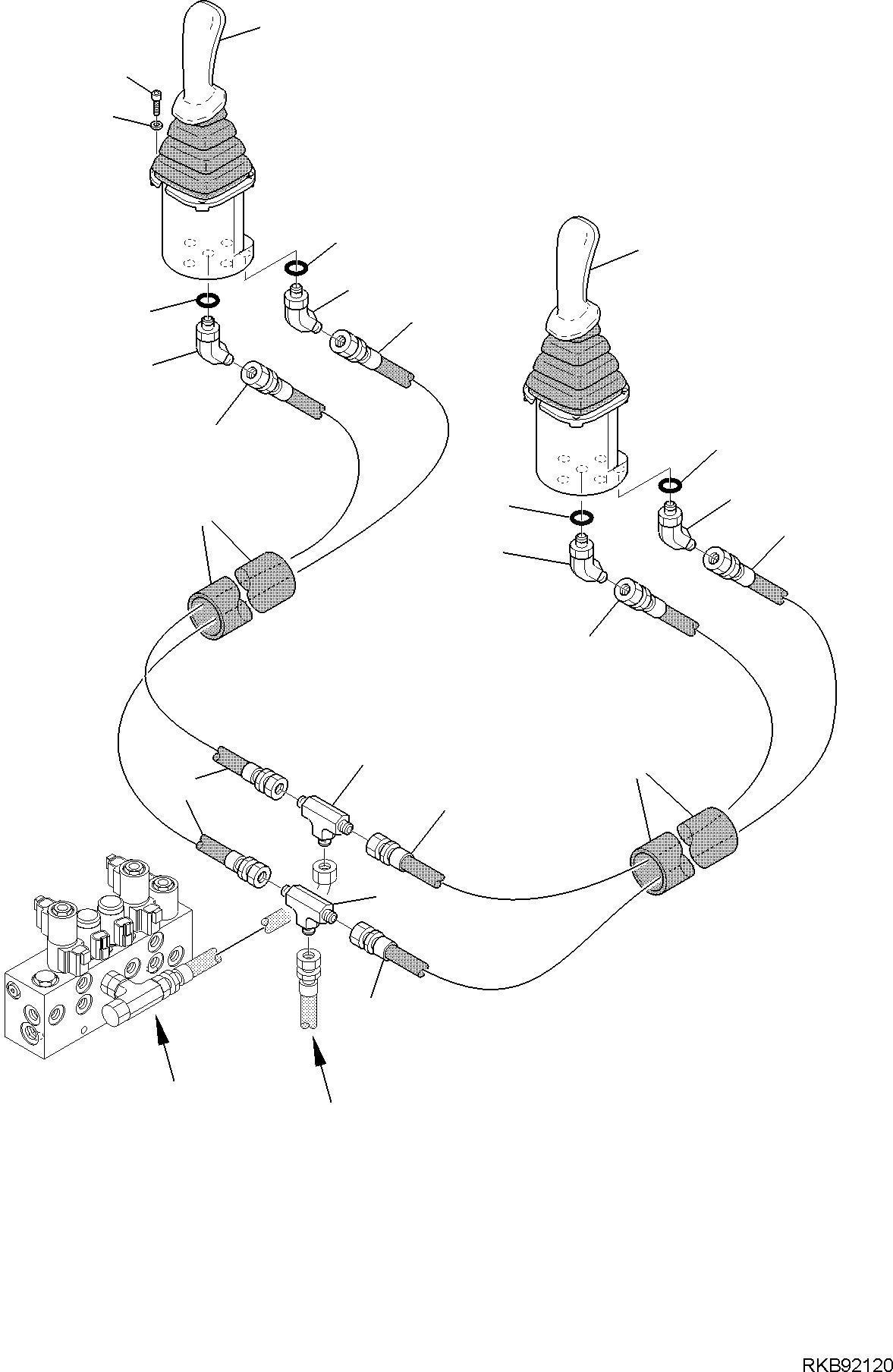 RKB92120