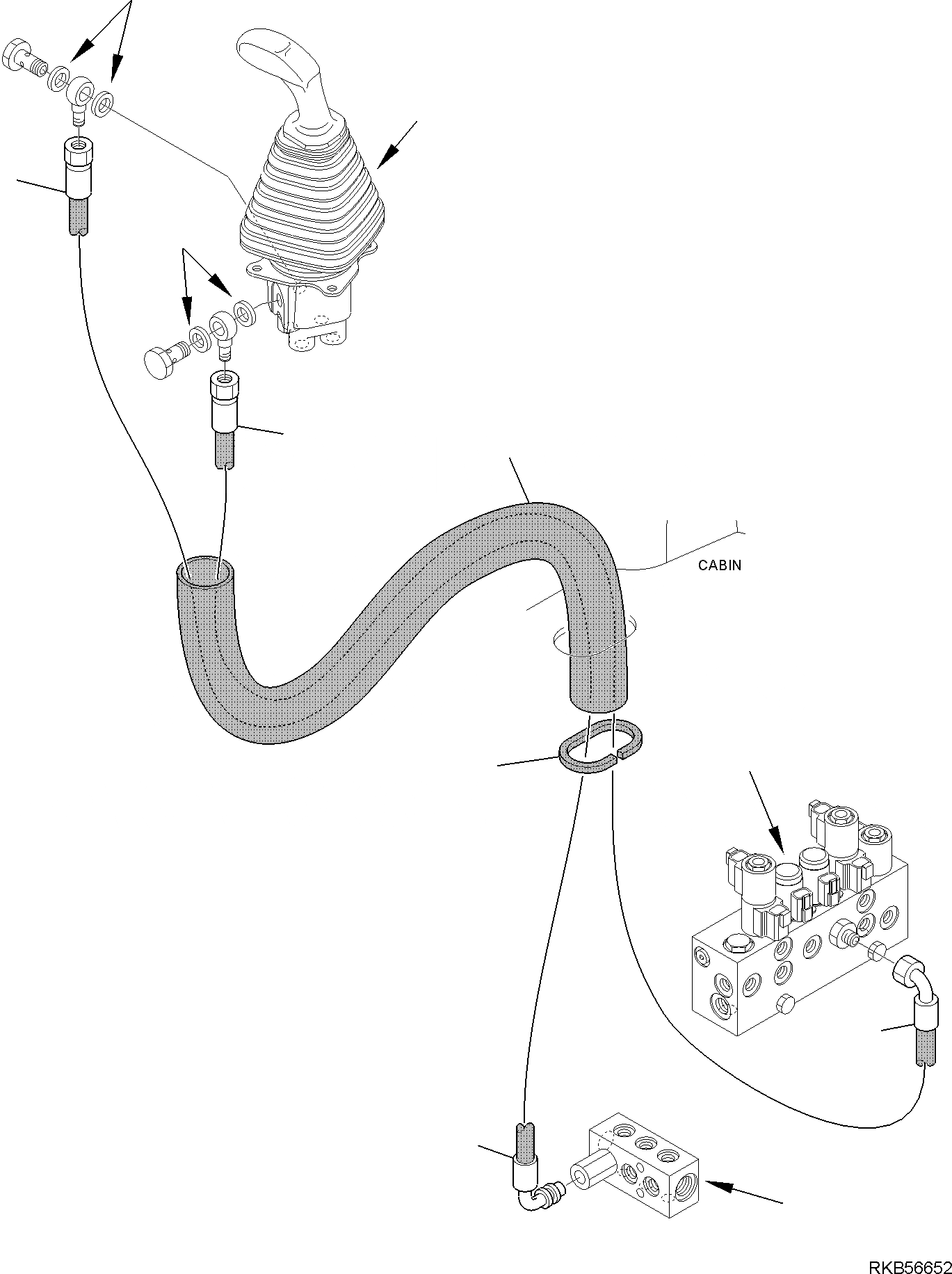 CABIN

RKB56652