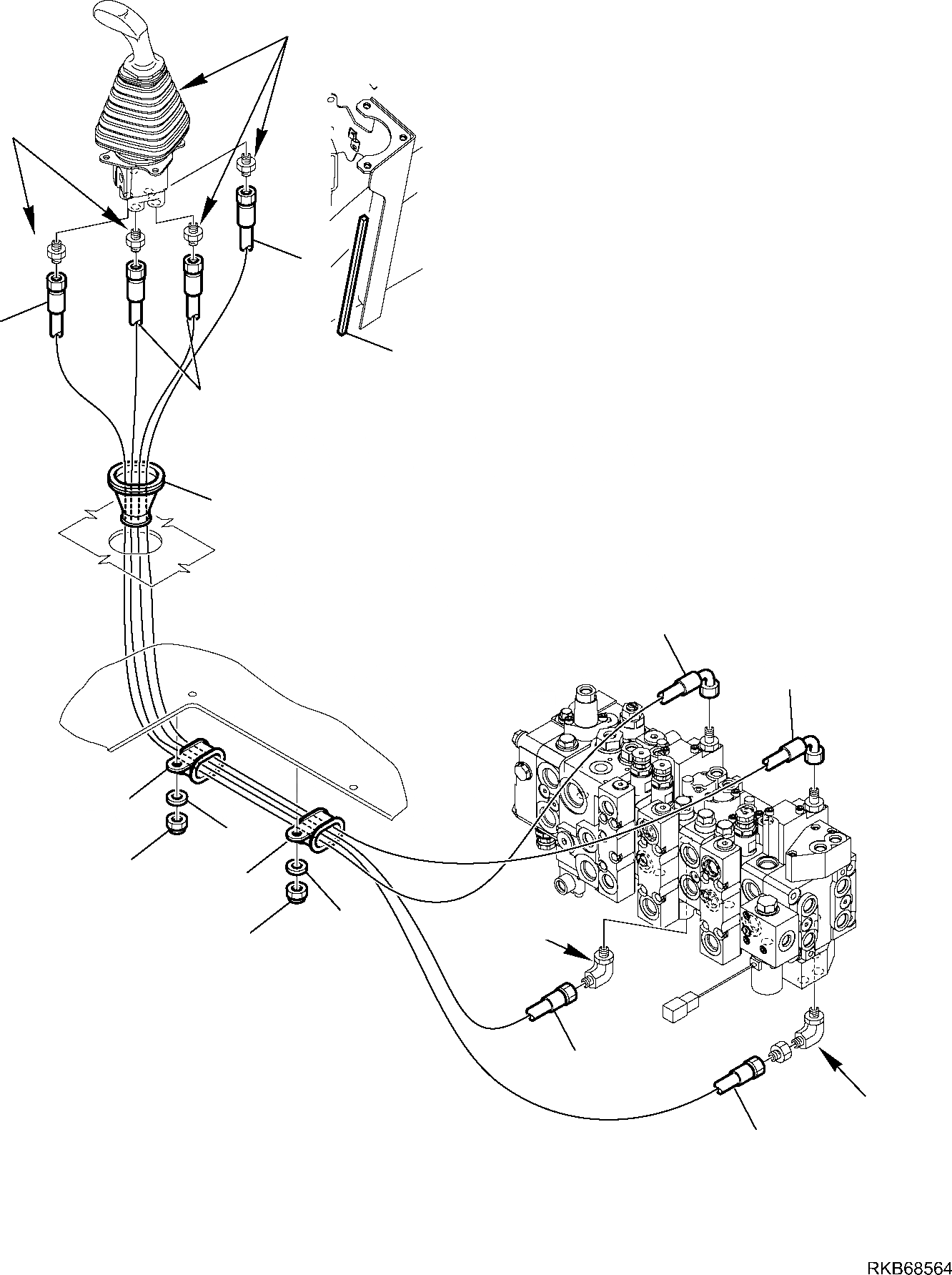 RKB68564