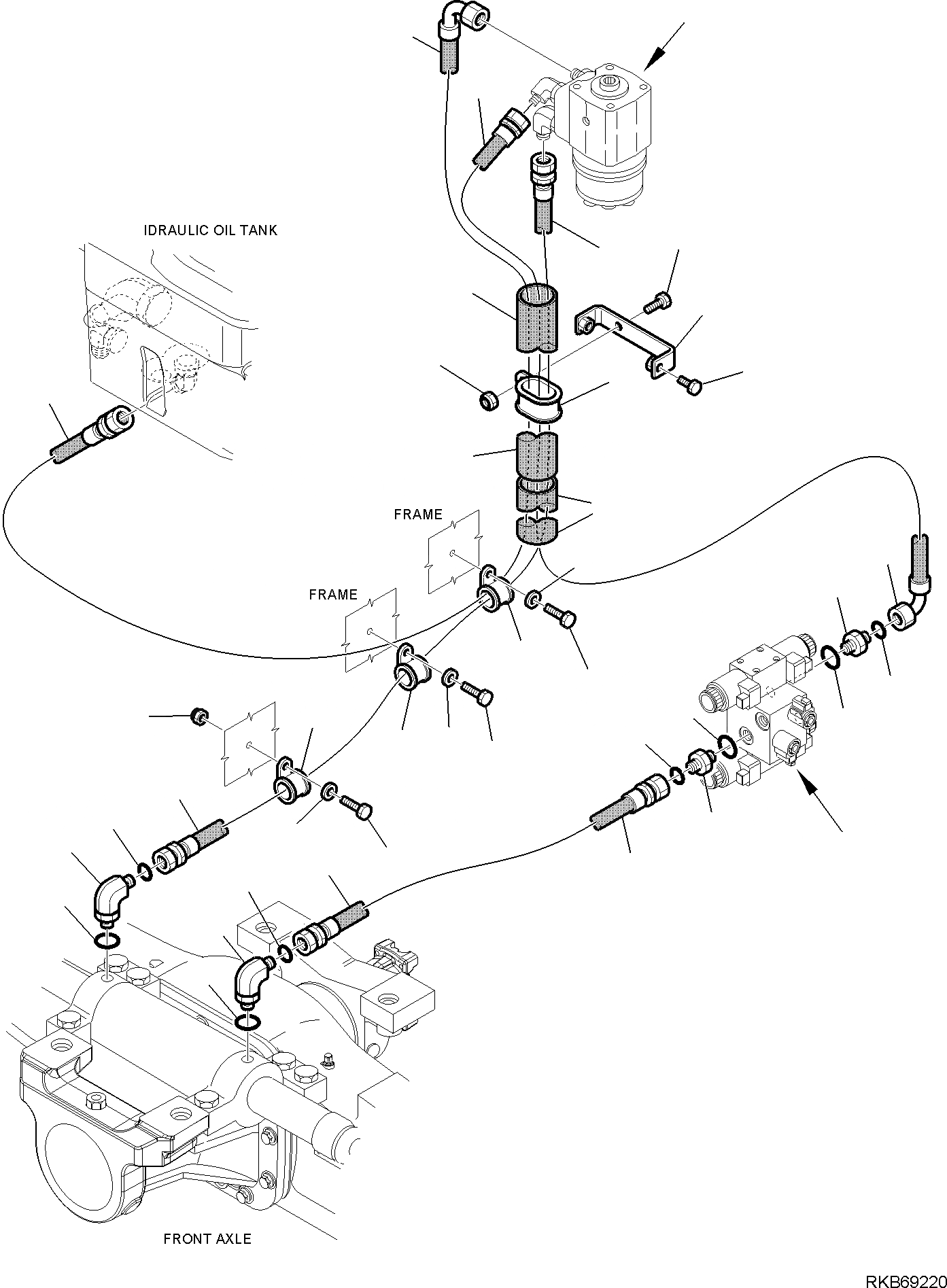 IDRAULIC OIL TANK

FRAME

FRAME

FRONT AXLE

RKB69220