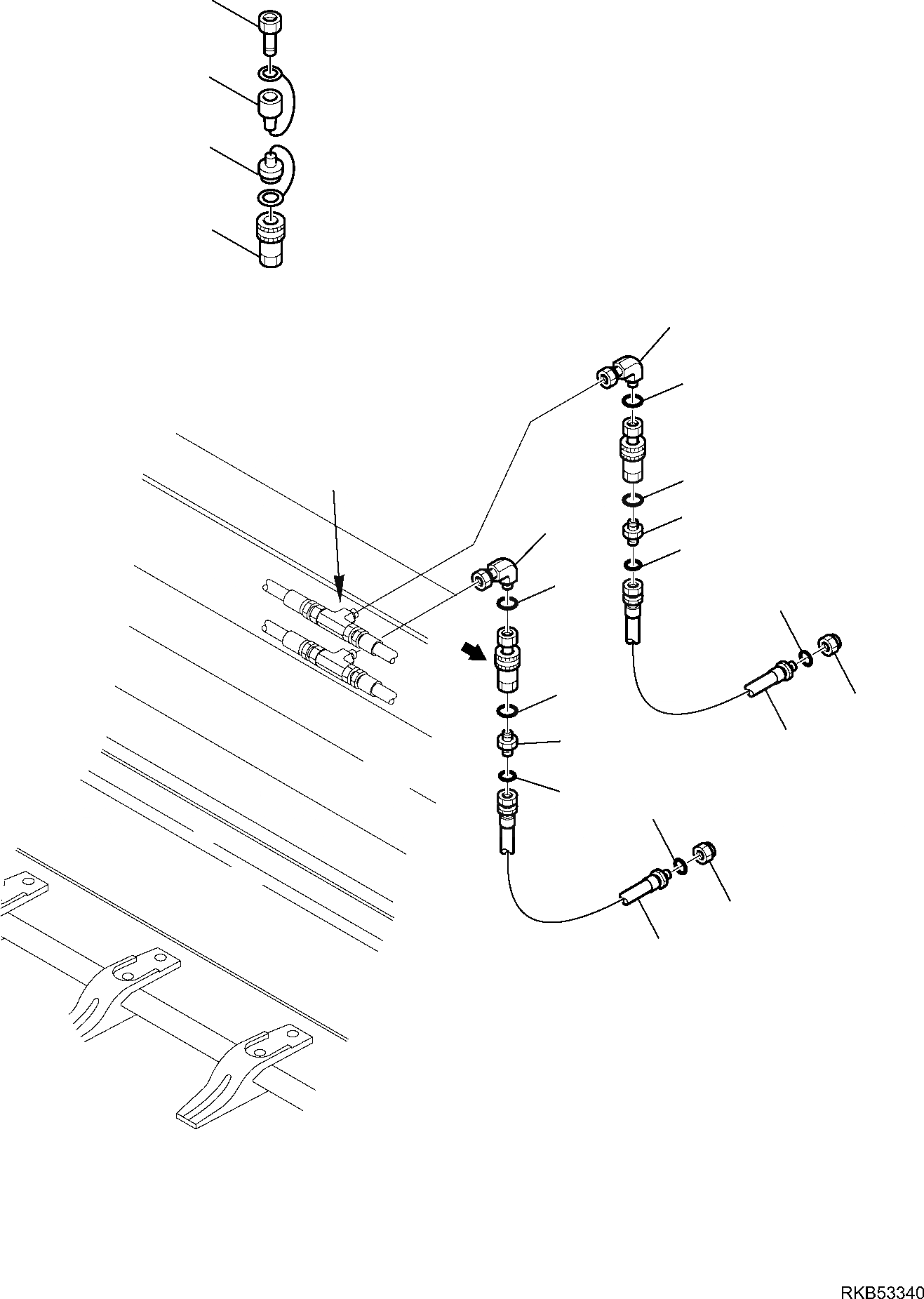 RKB53340