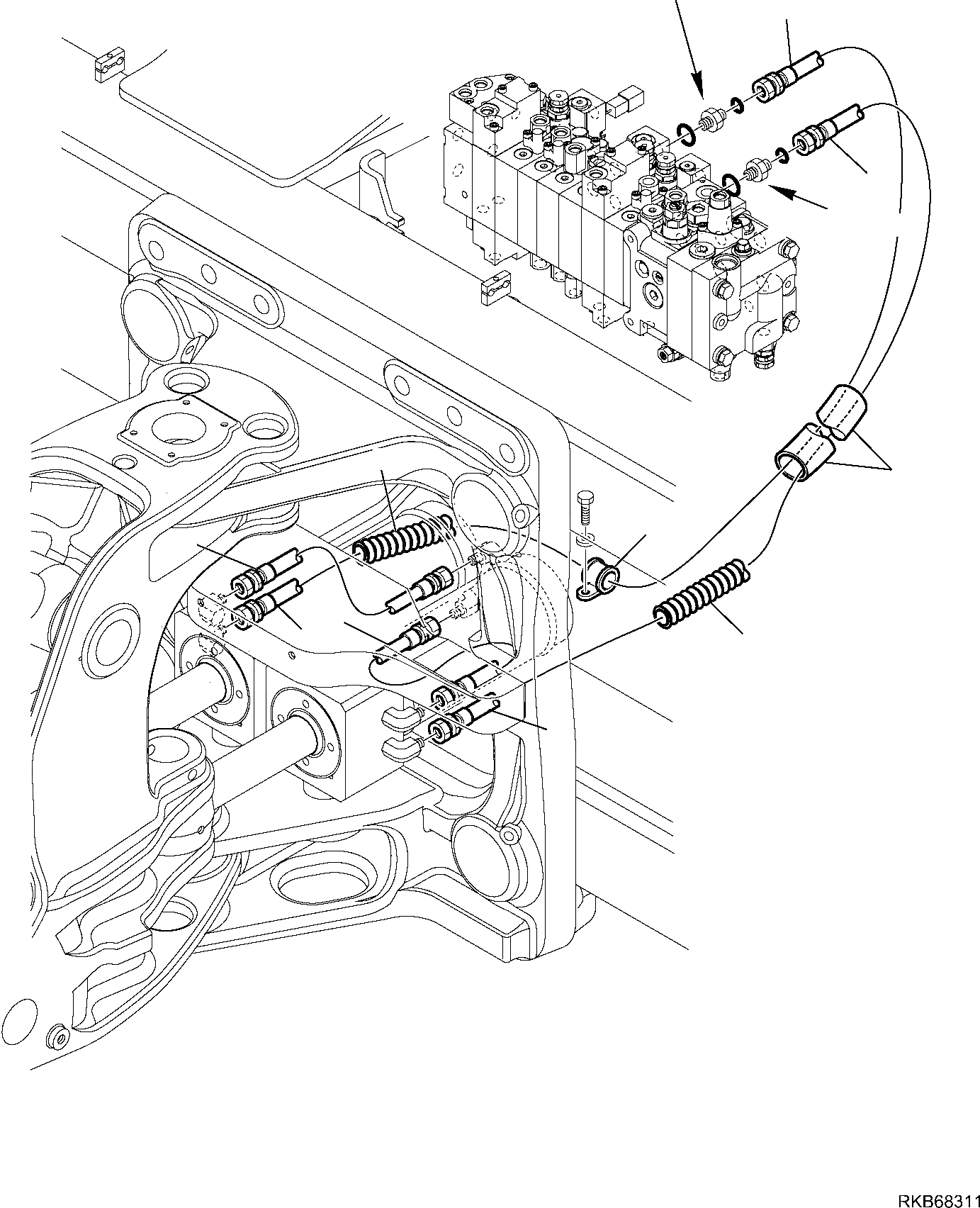 RKB68311