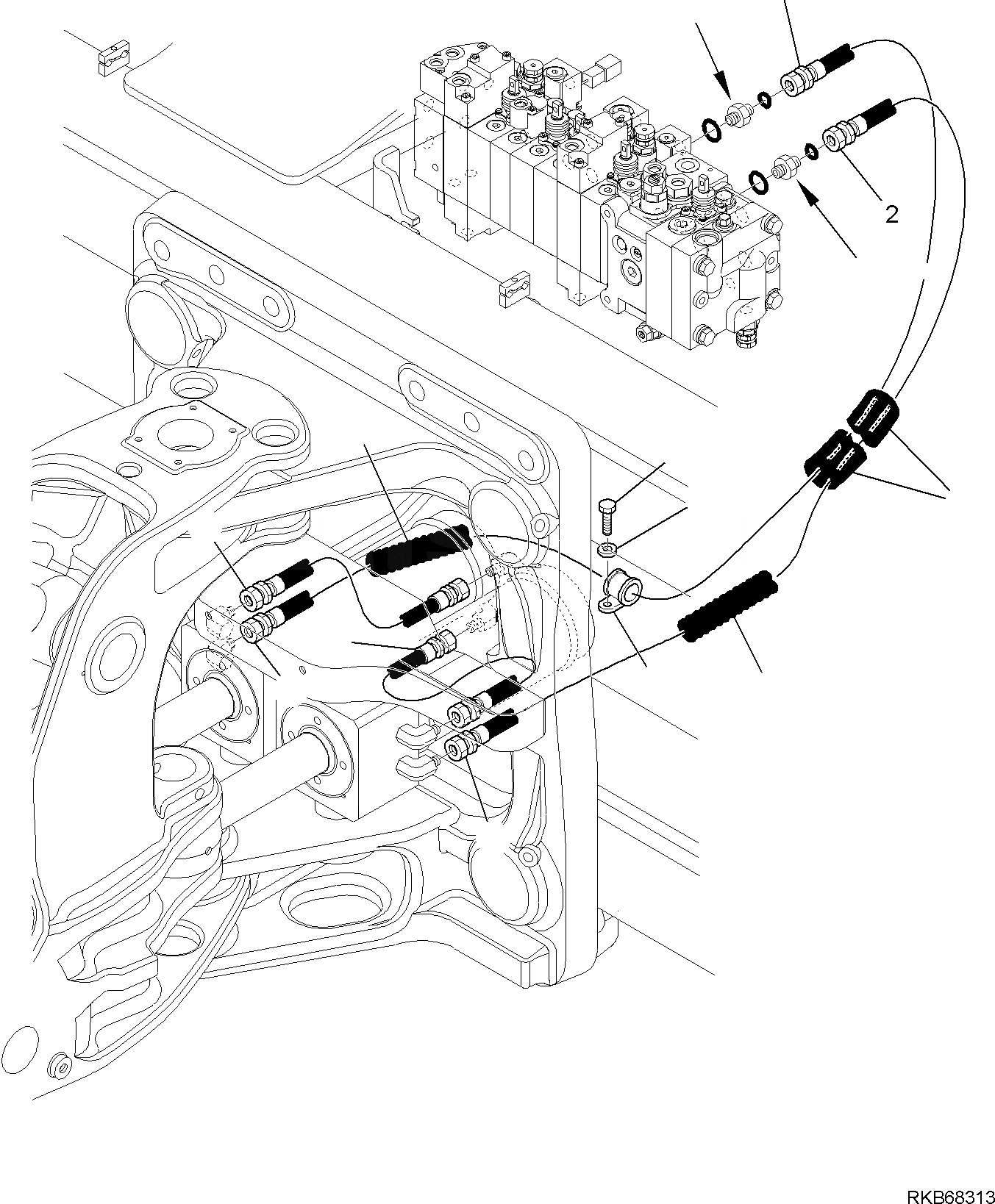 2

RKB68313