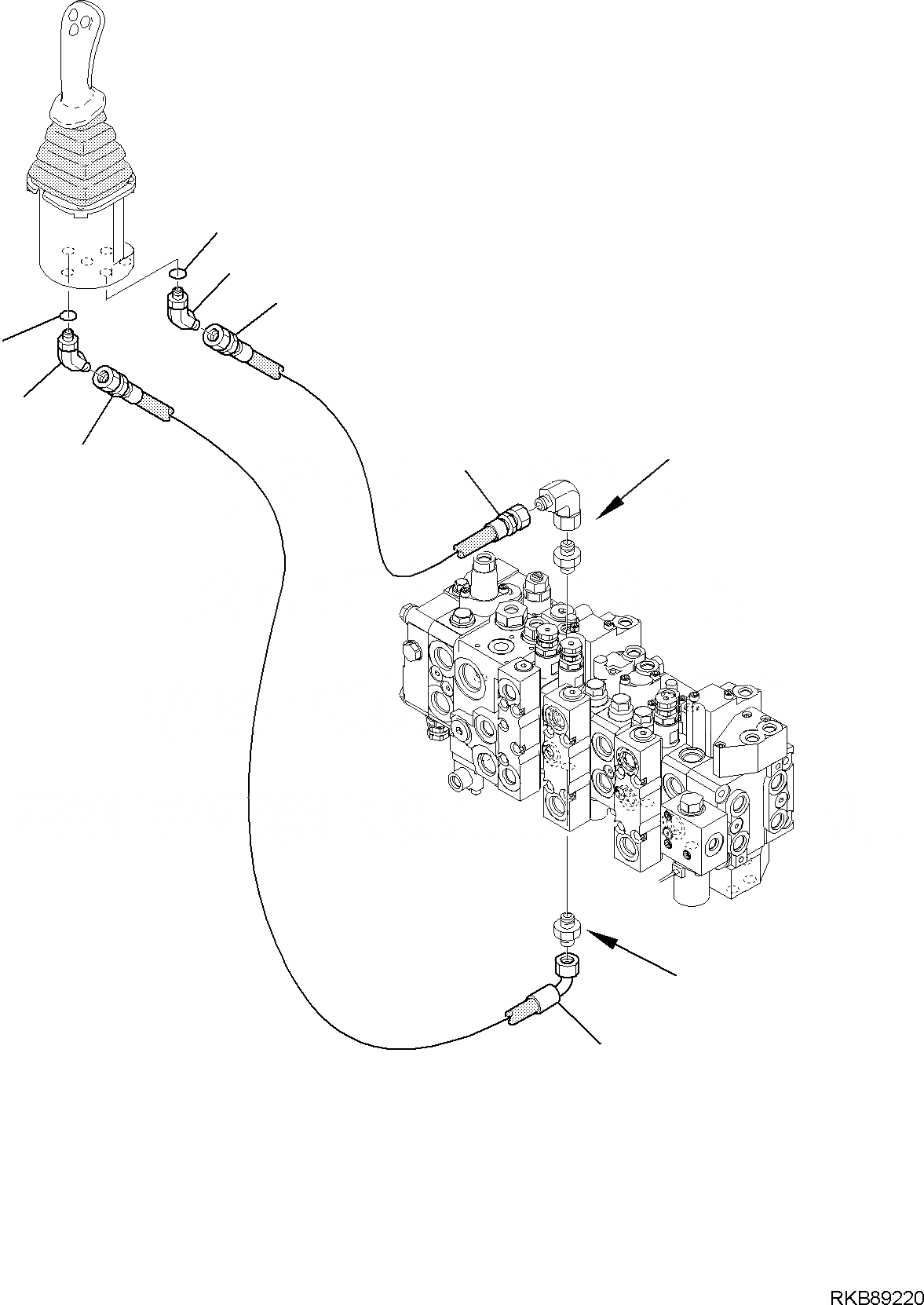 RKB89220