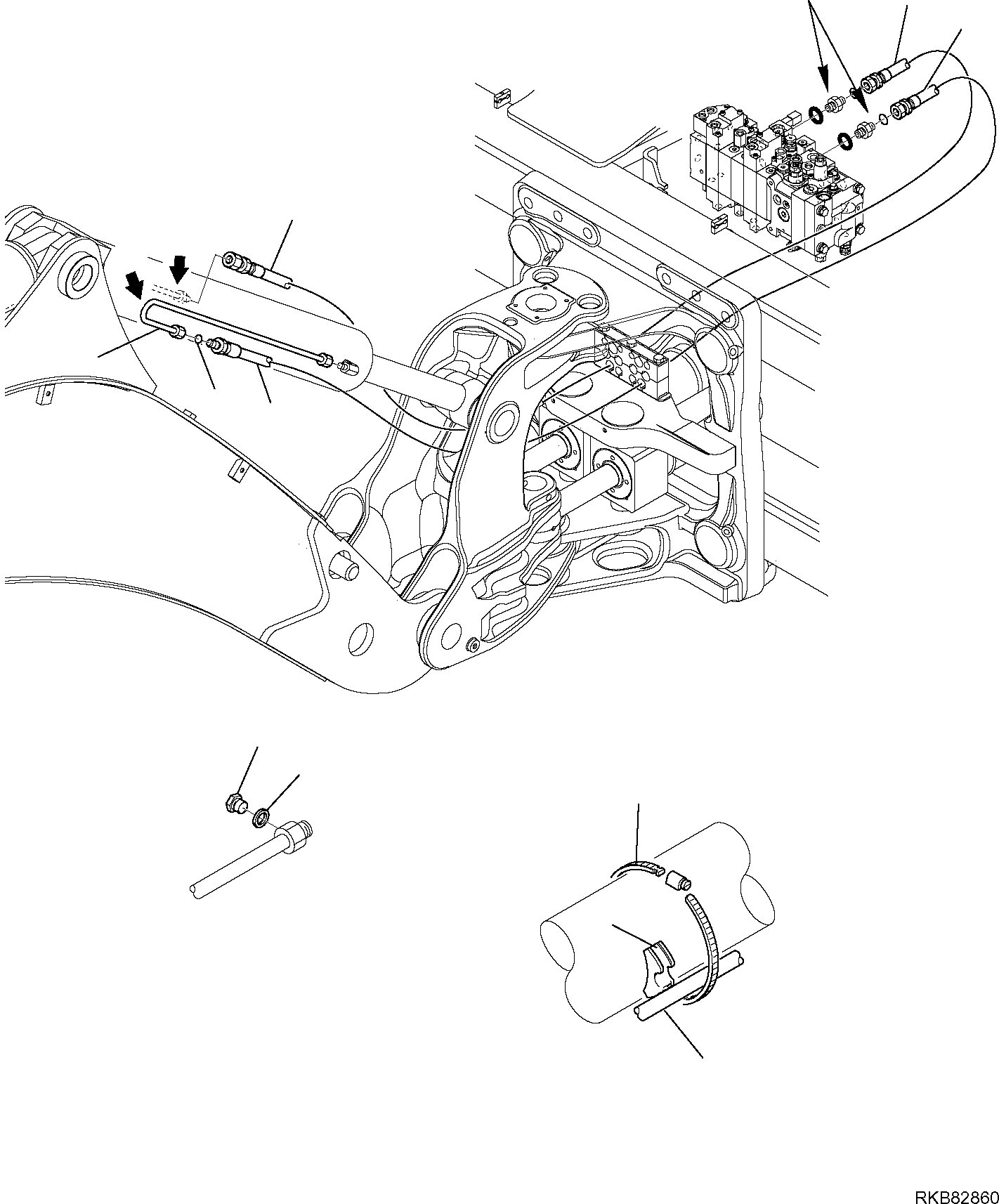 RKB82860