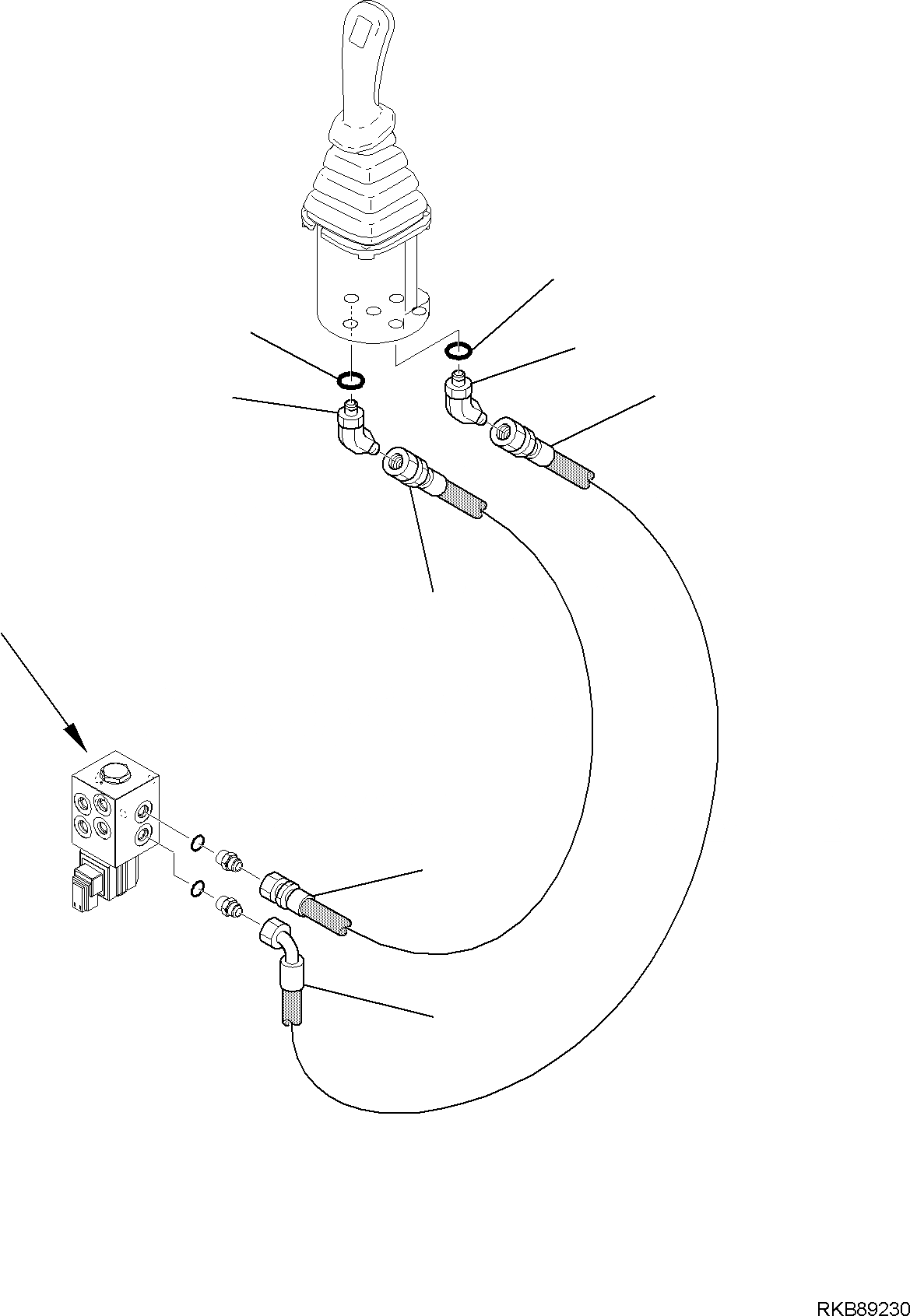 RKB89230