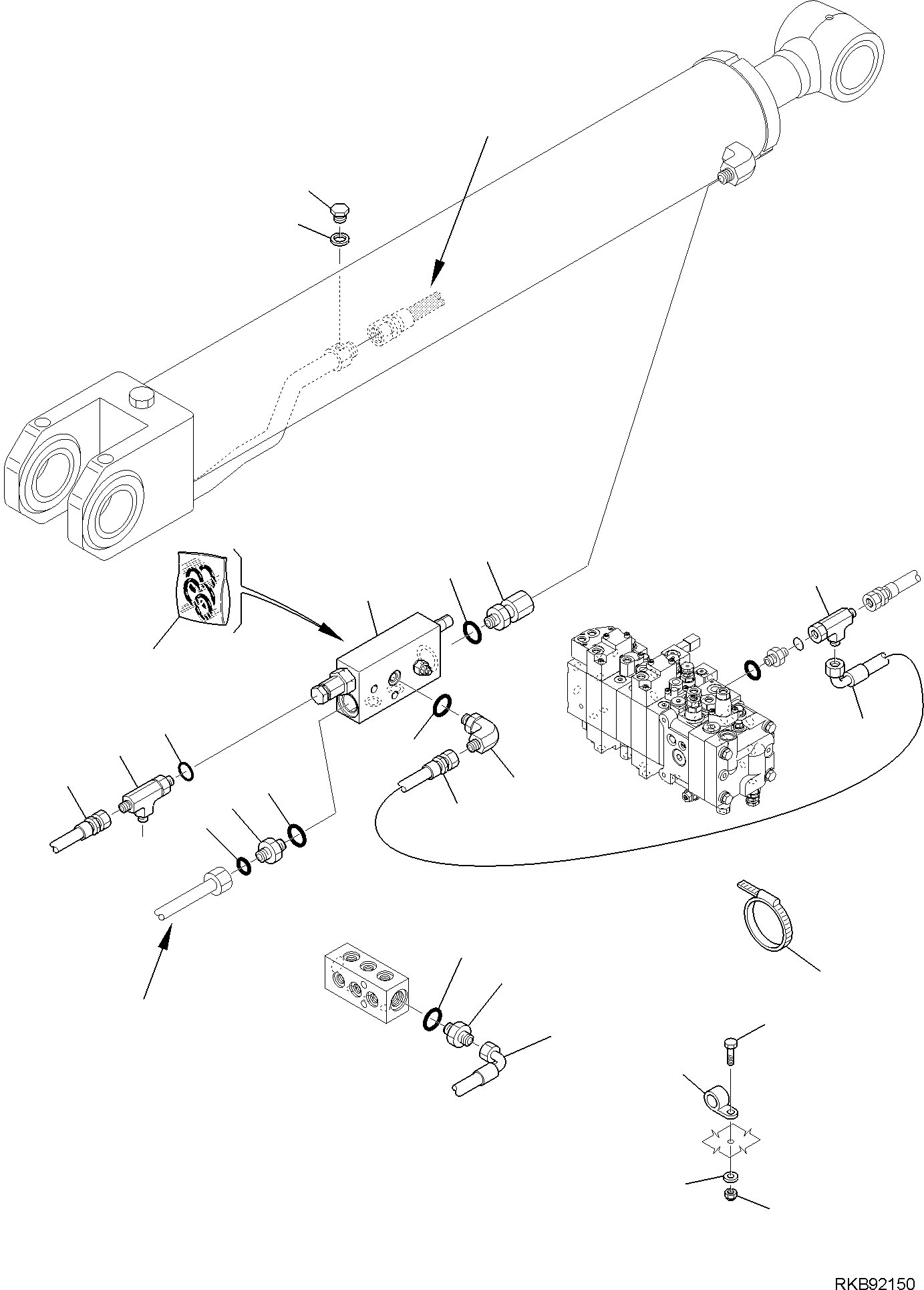 RKB92150