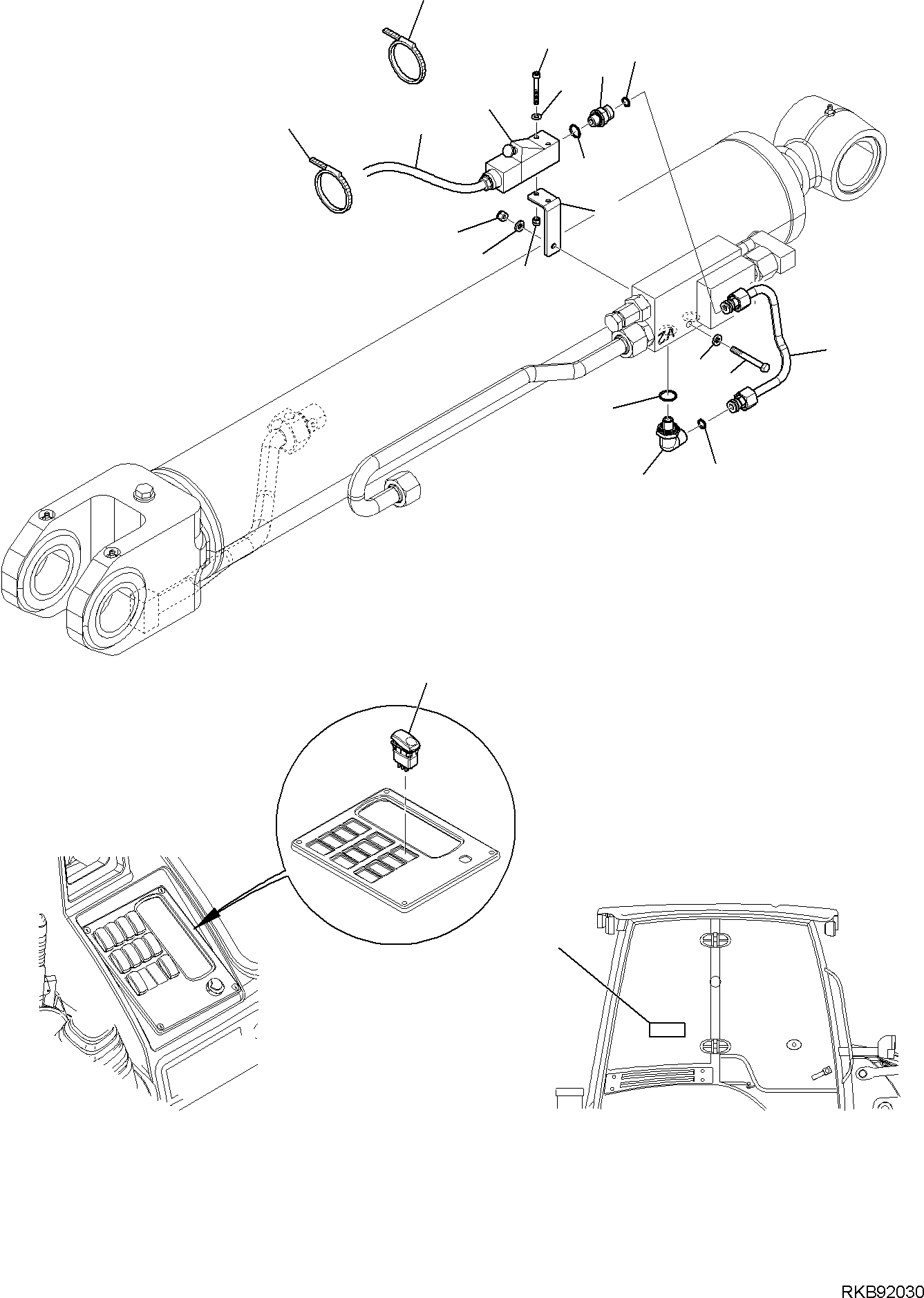 ZA

RKB92030