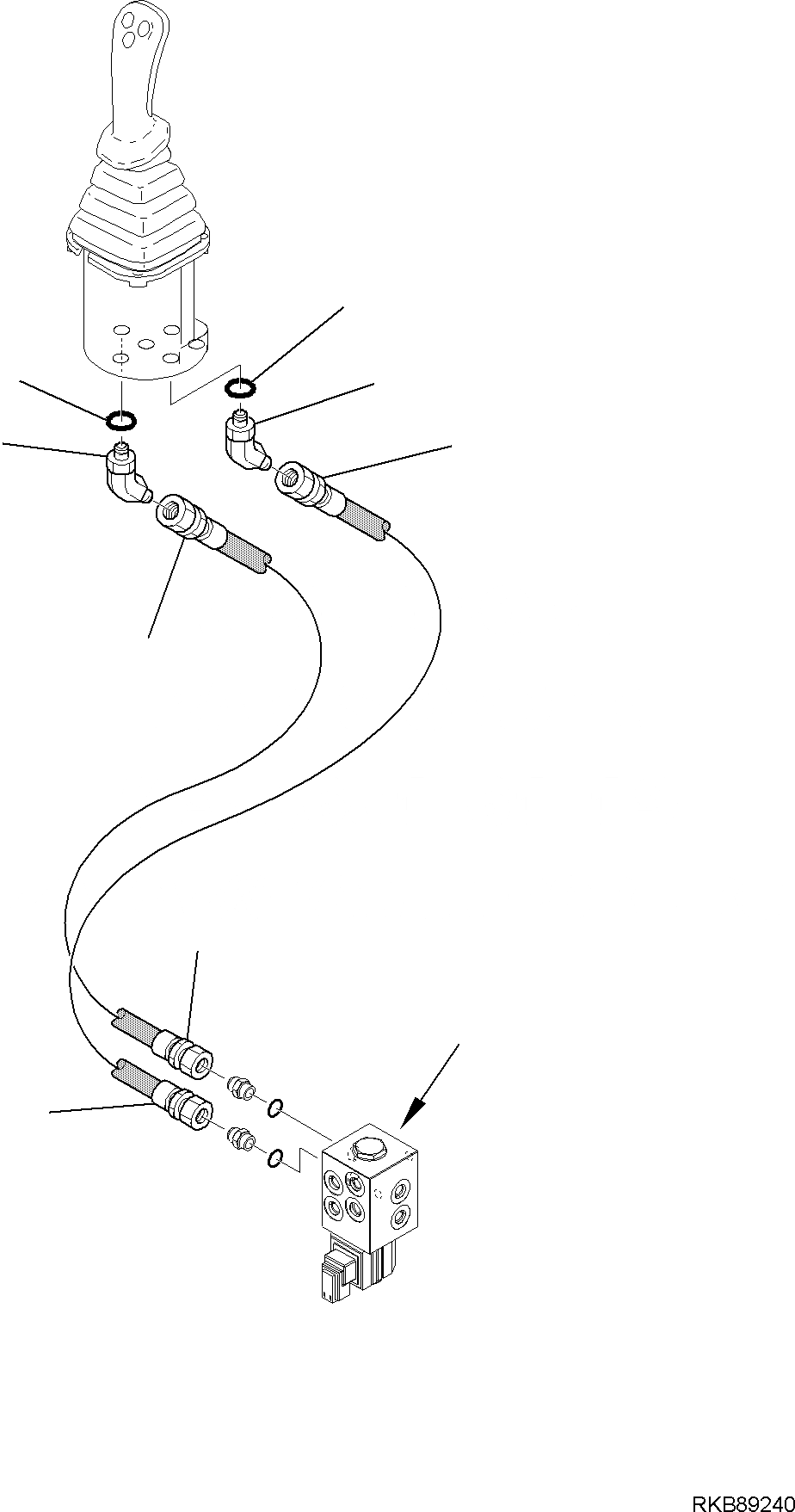 RKB89240