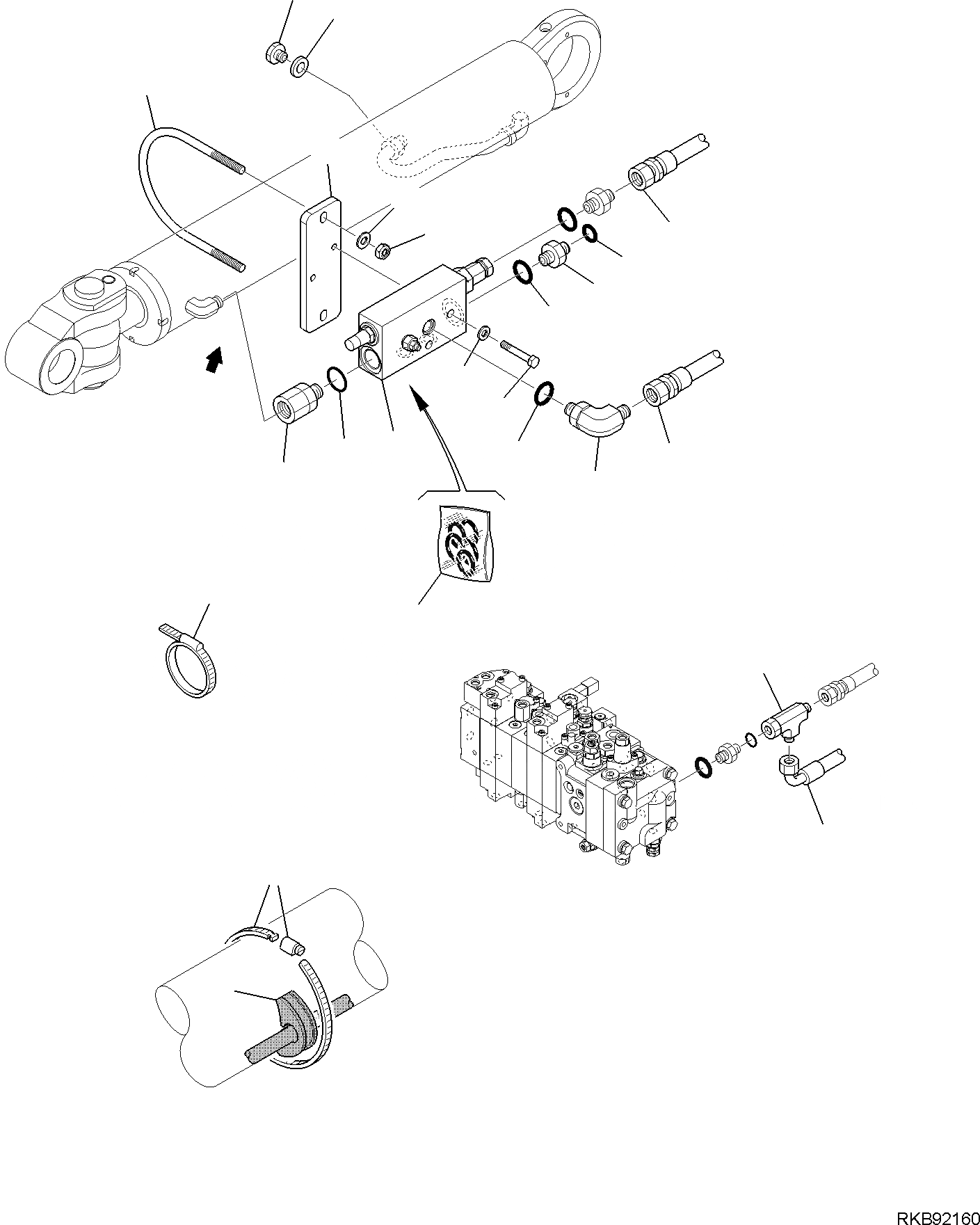 RKB92160