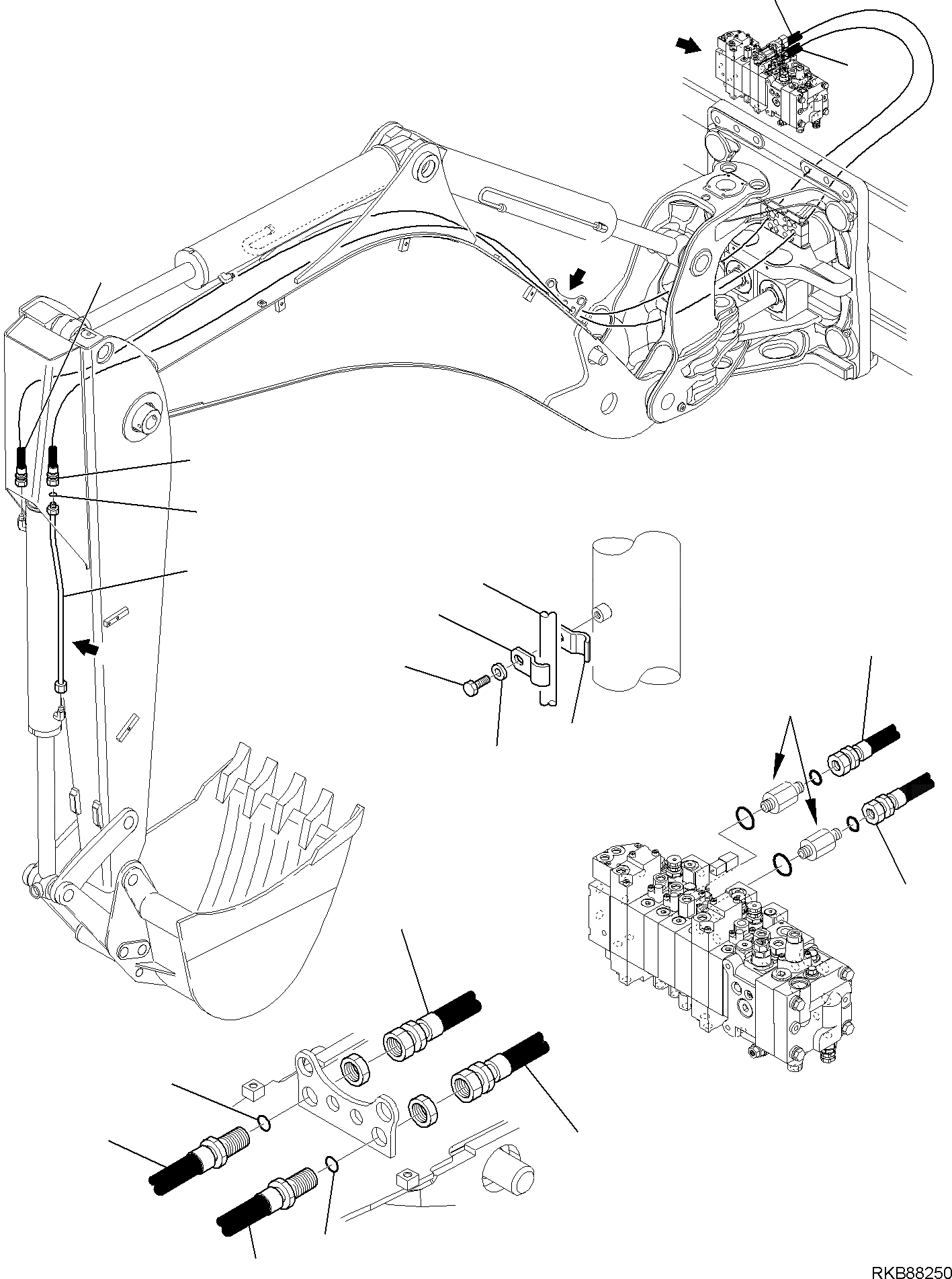 RKB88250