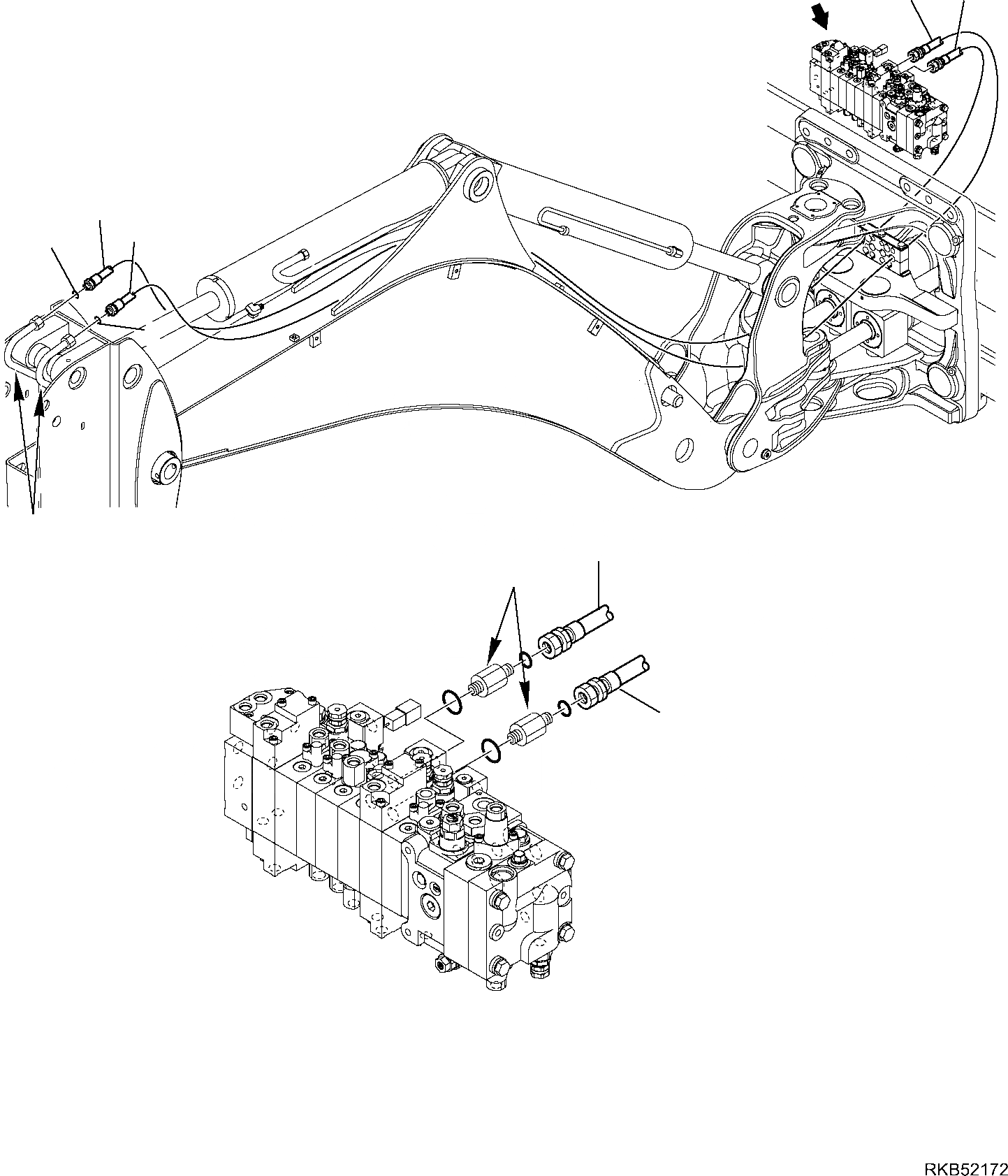 RKB52172