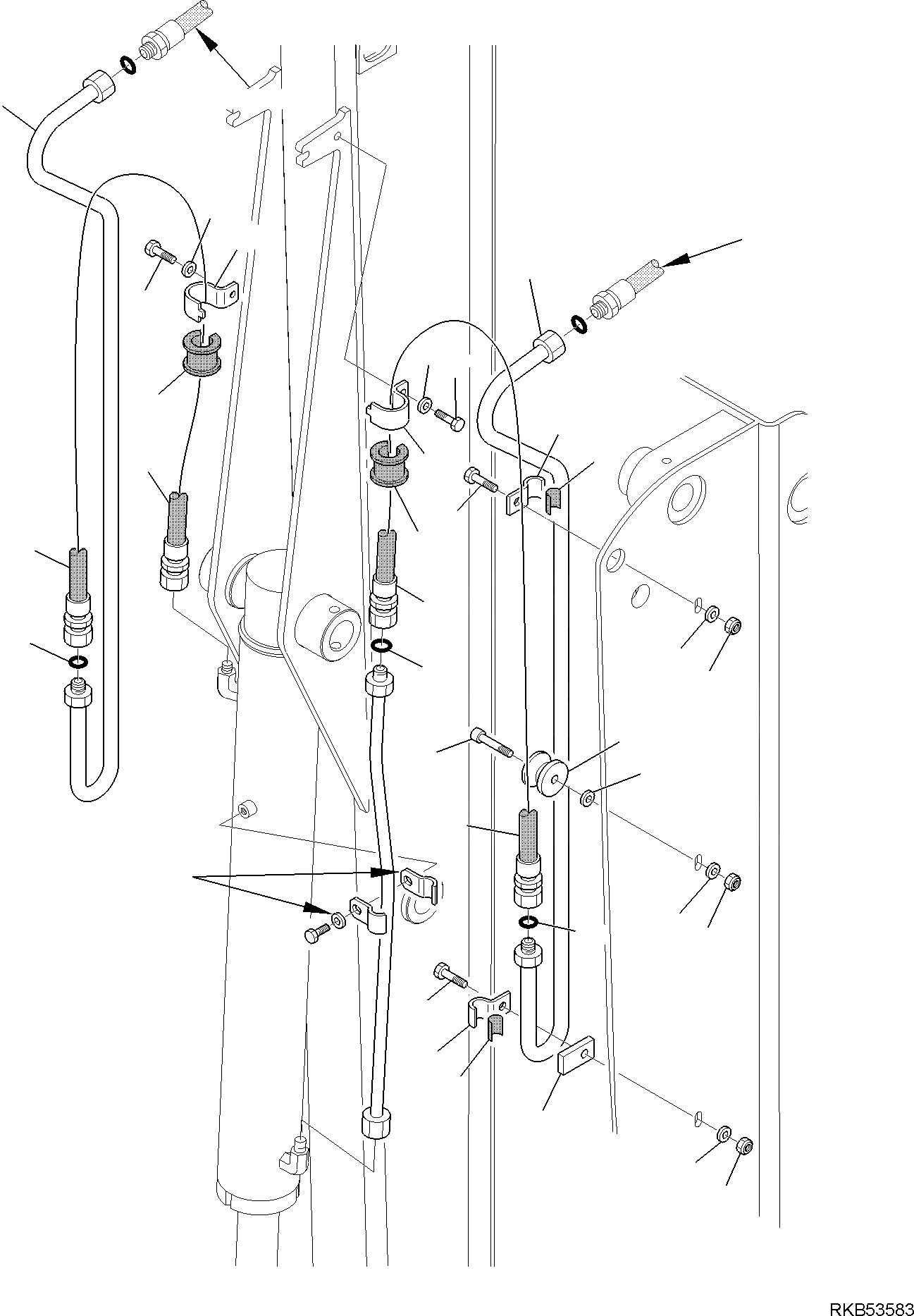 RKB53583