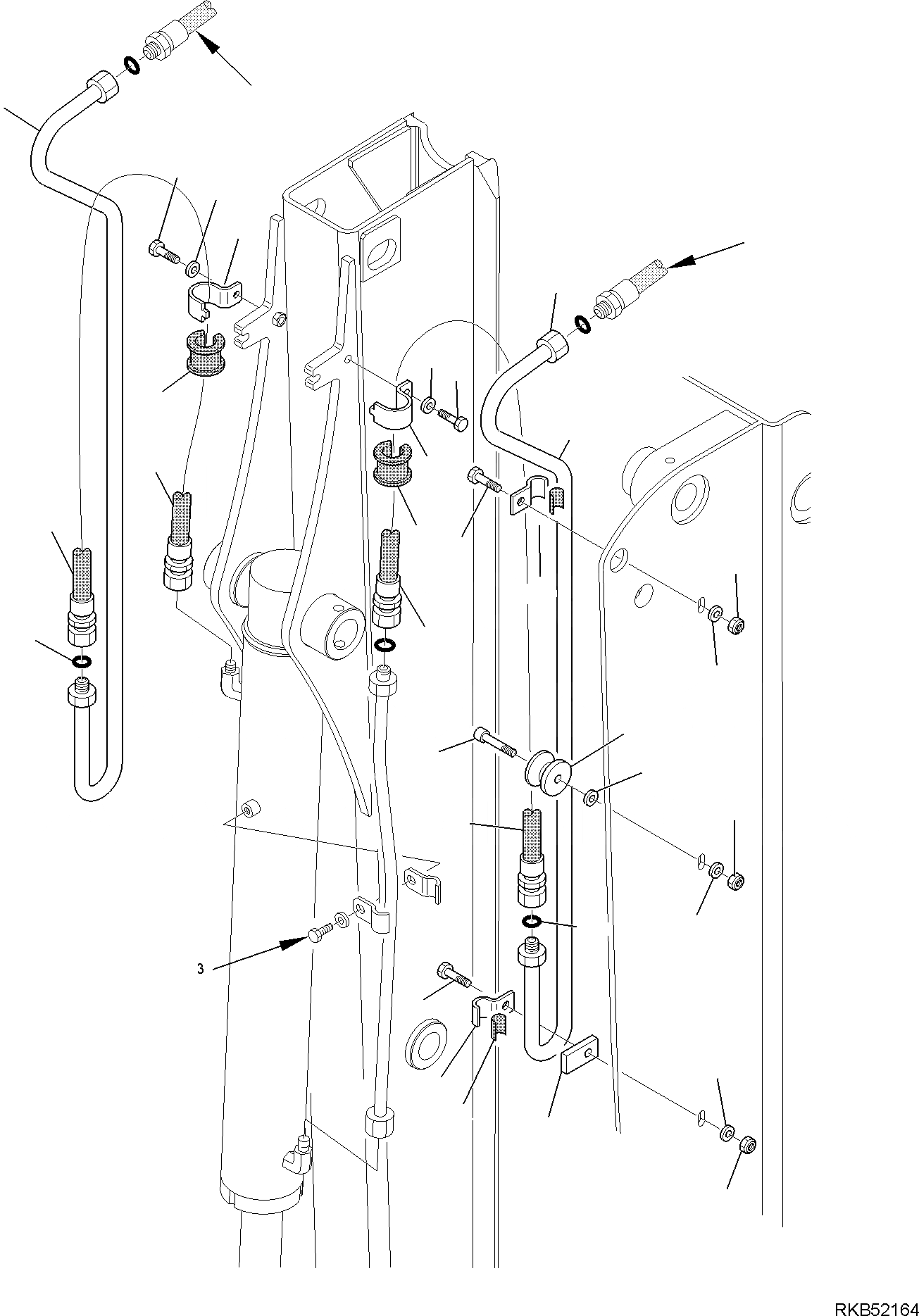 3

RKB52164