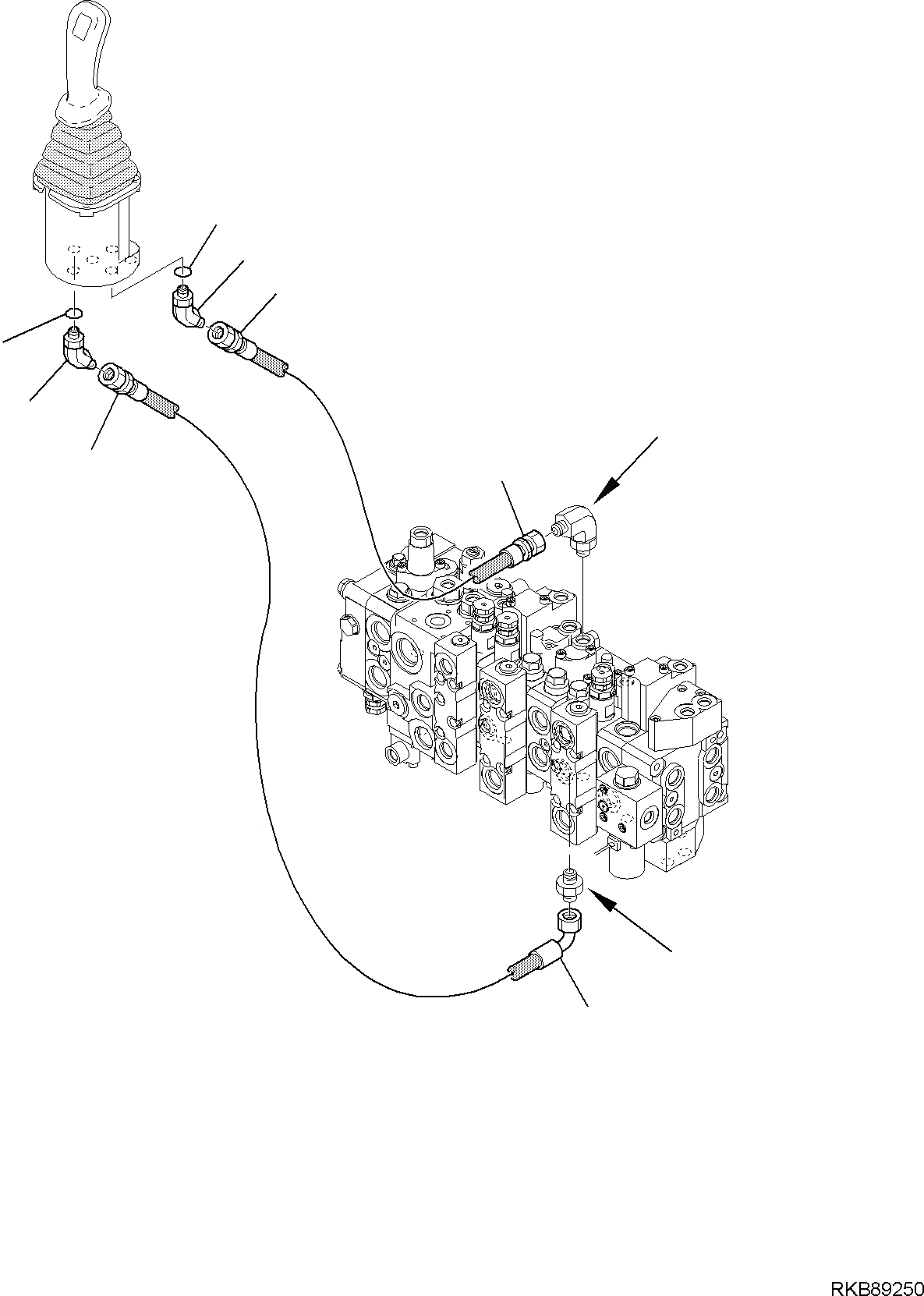 RKB89250