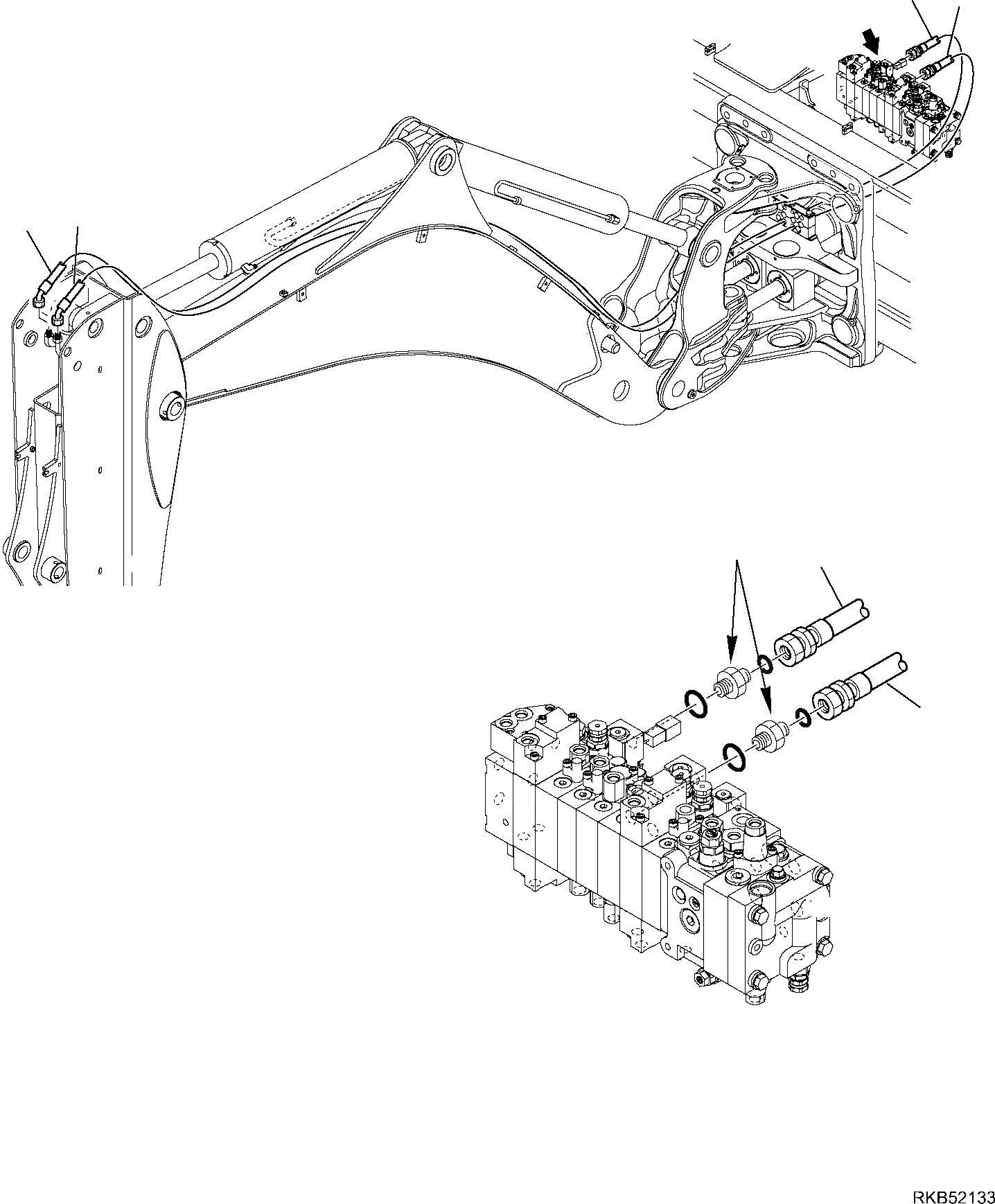 RKB52133