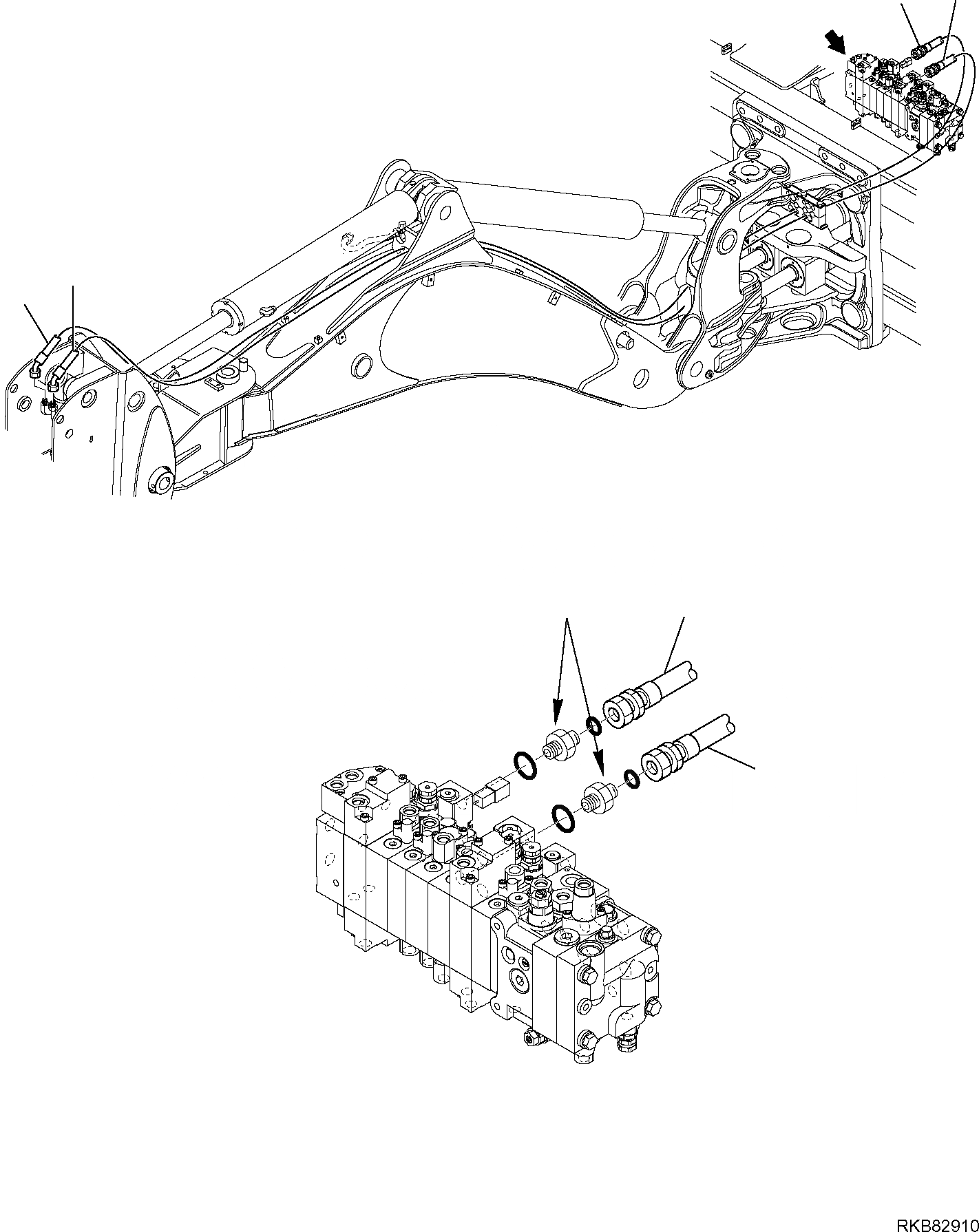 RKB82910