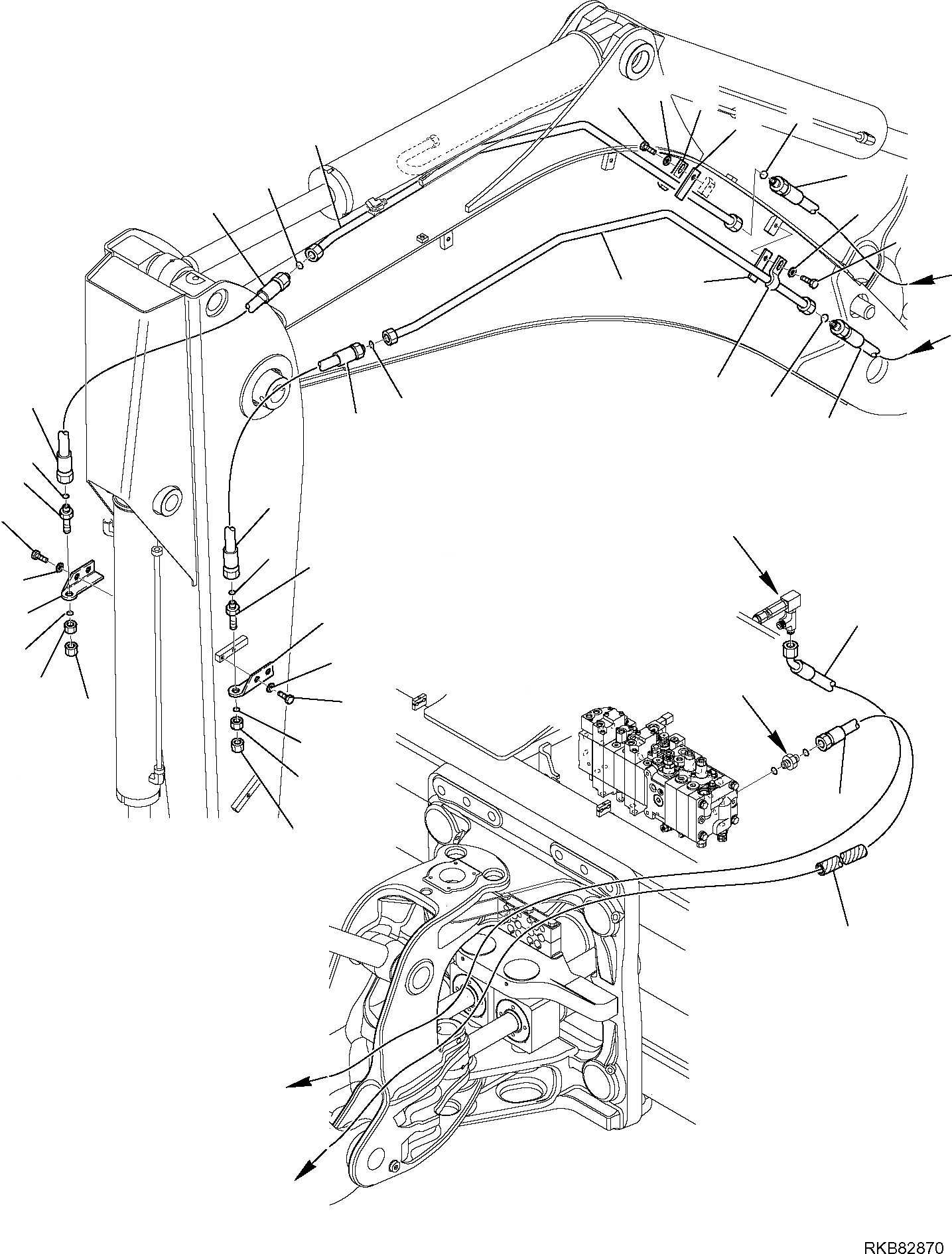 RKB82870