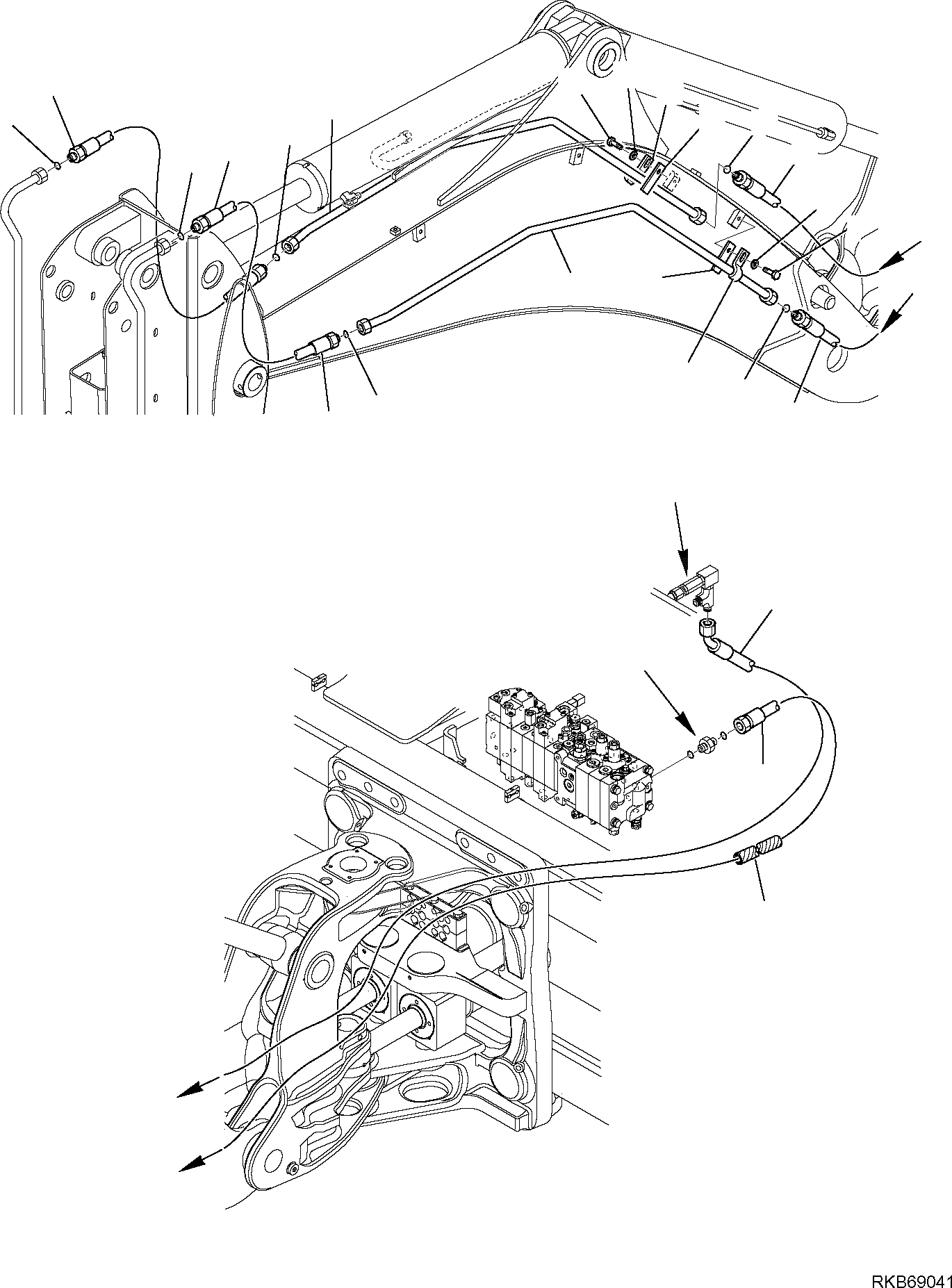 RKB69041