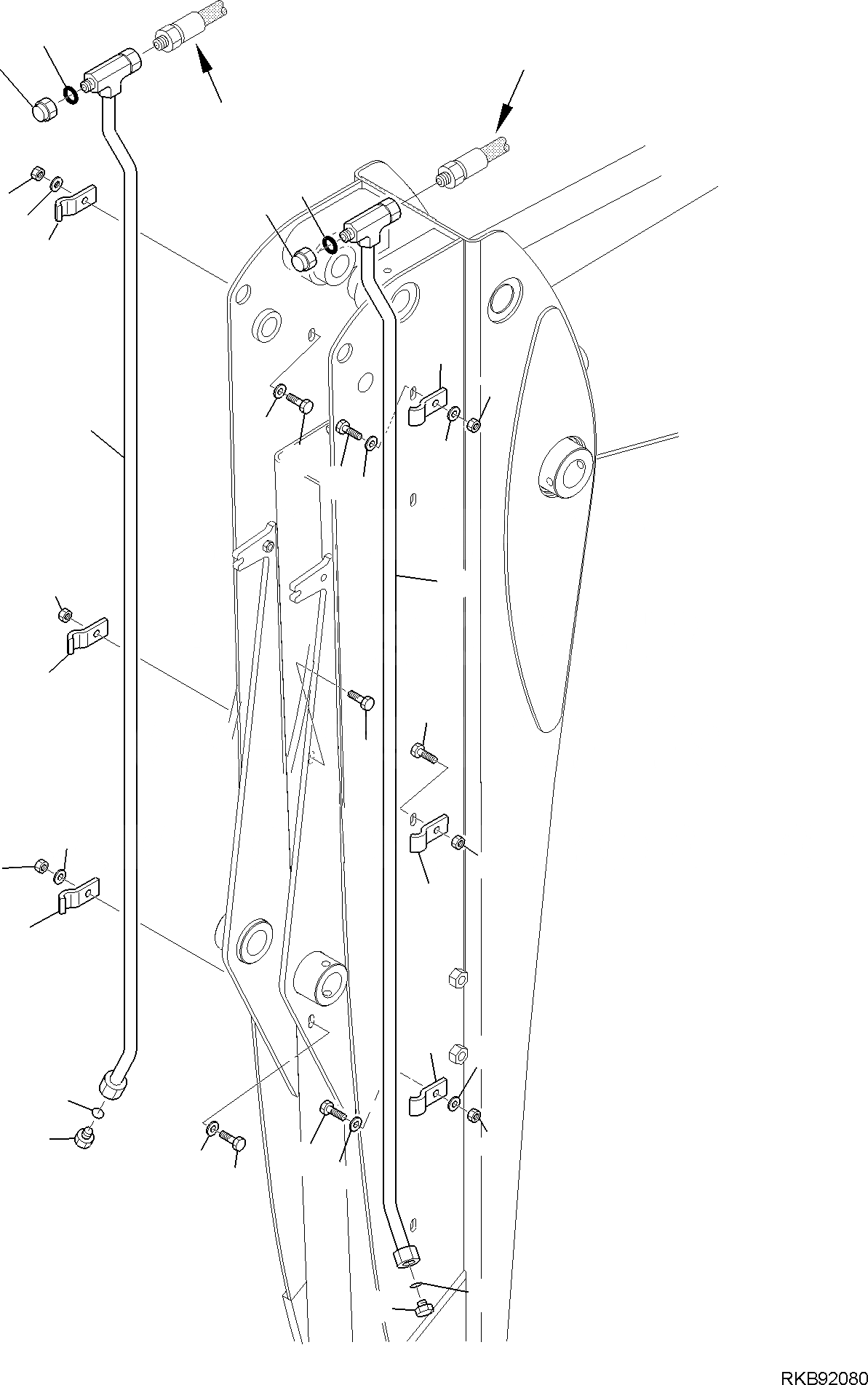 RKB92080