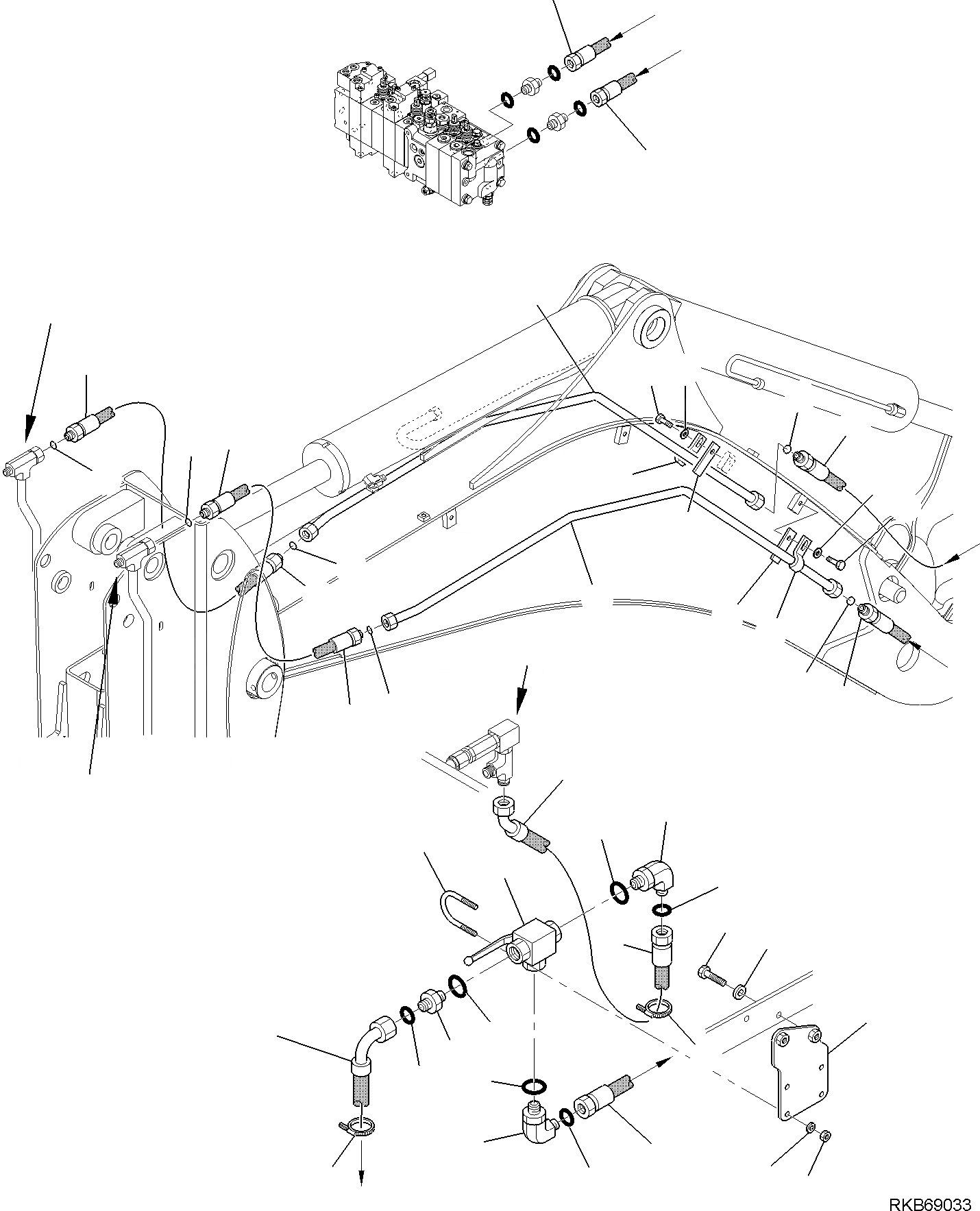 RKB69033