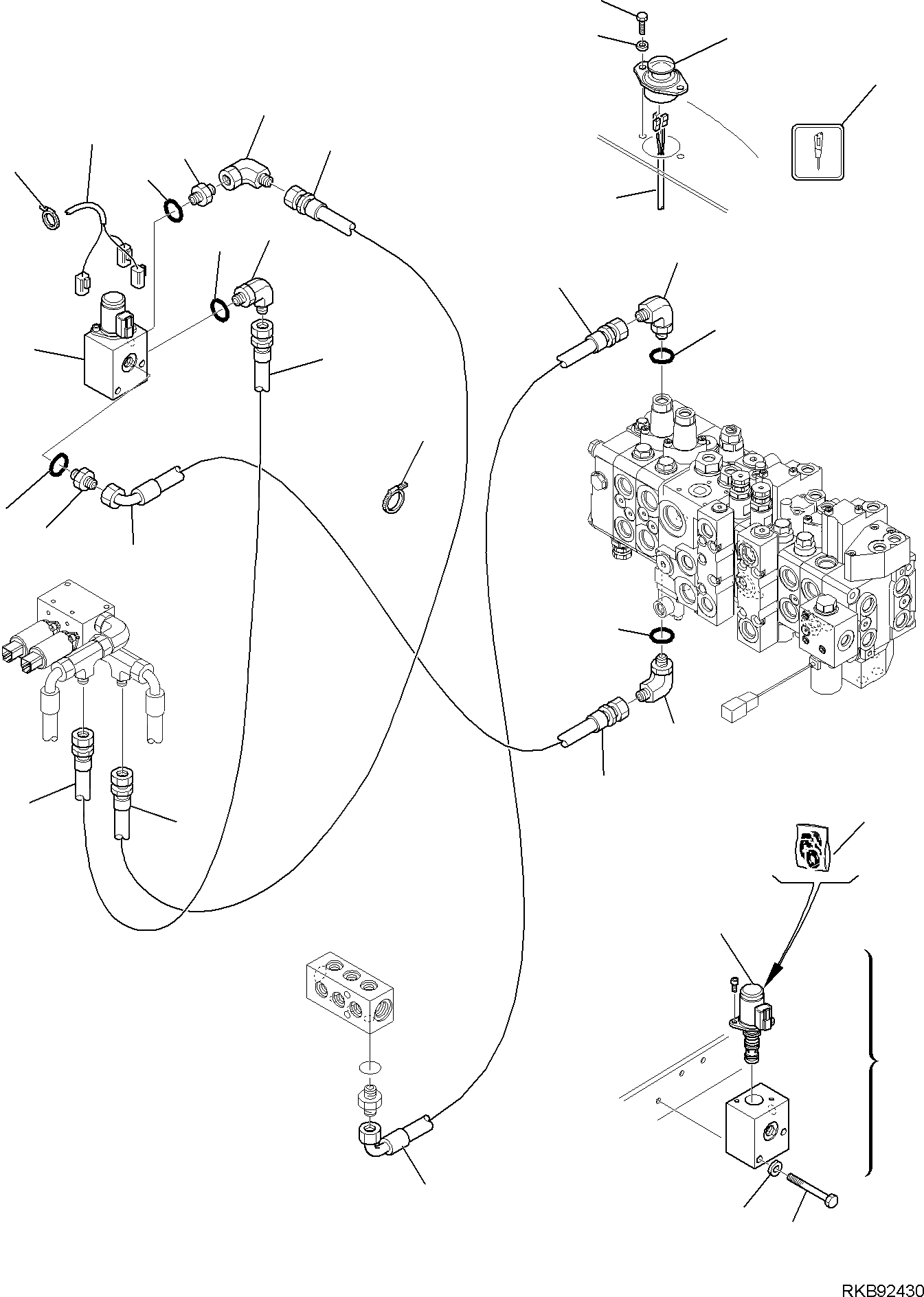 RKB92430