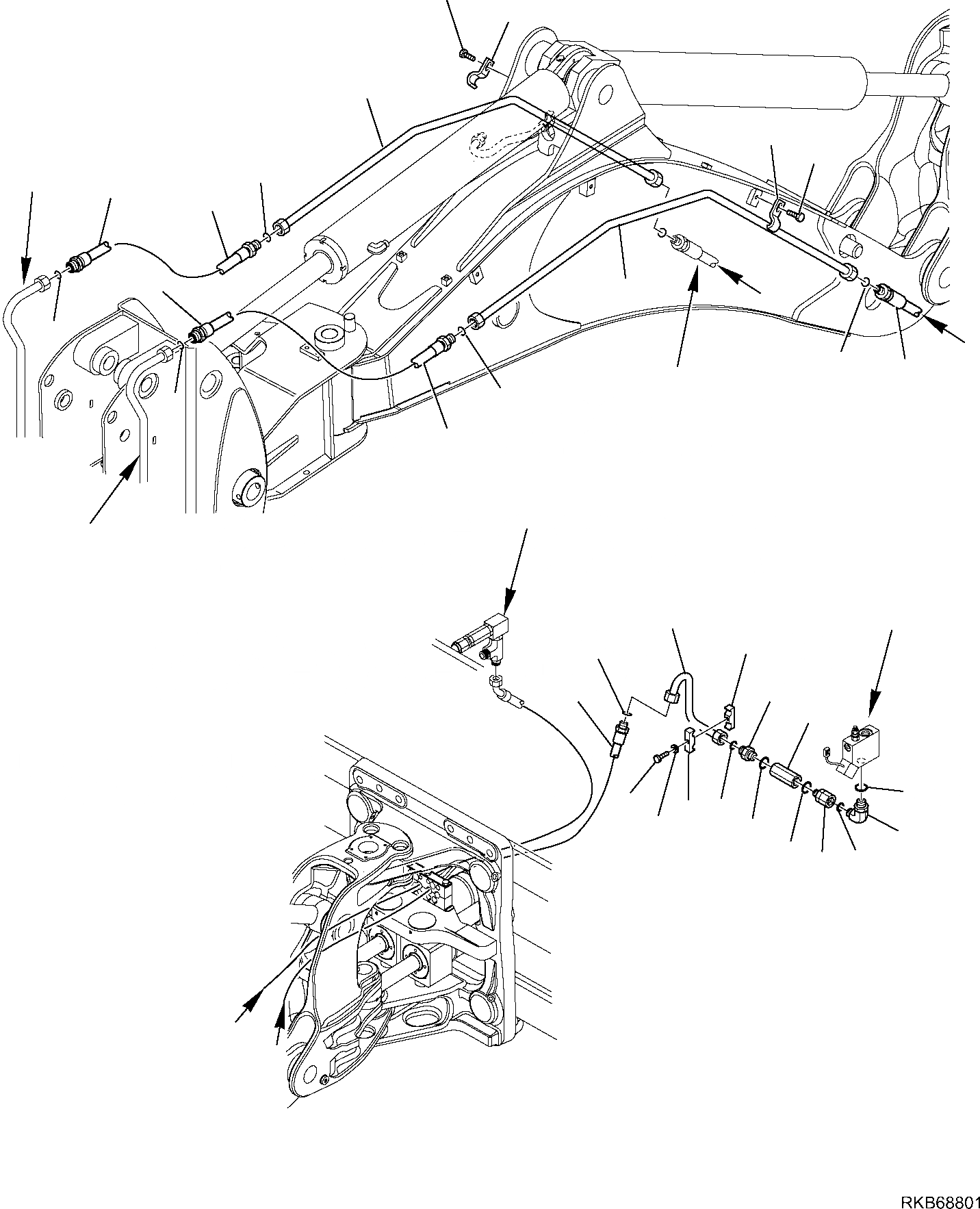 RKB68801