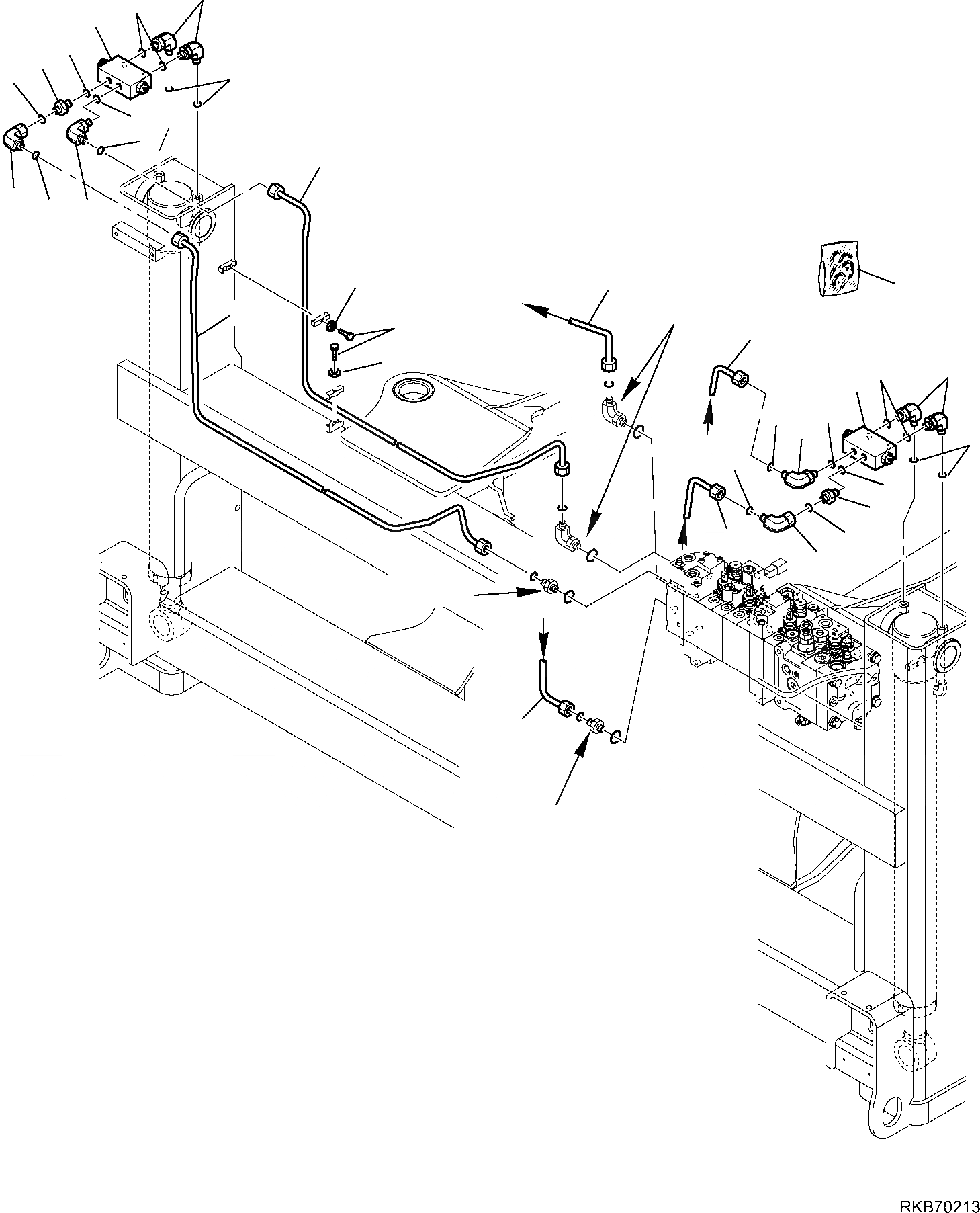 RKB70213